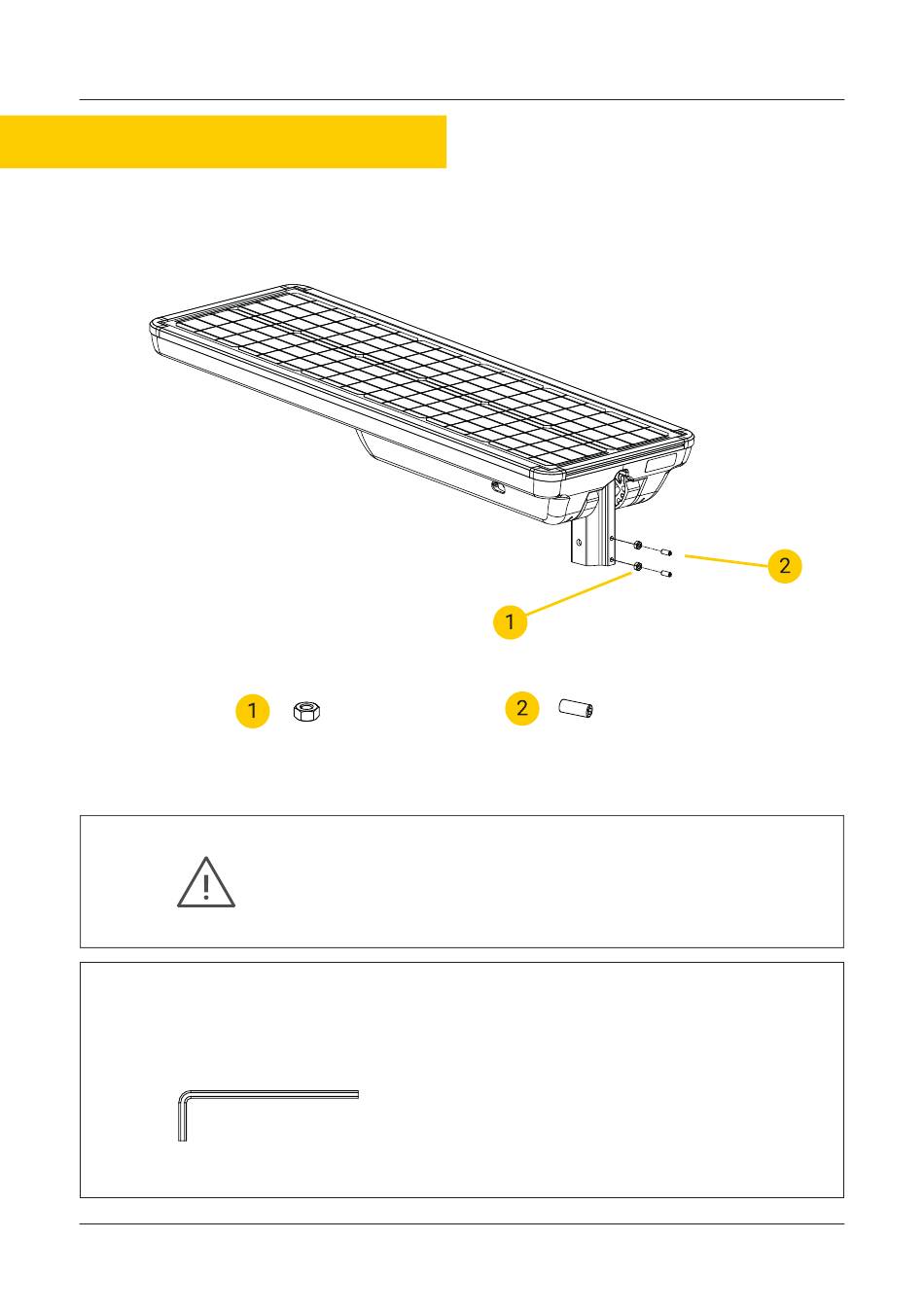 2

1

1

2