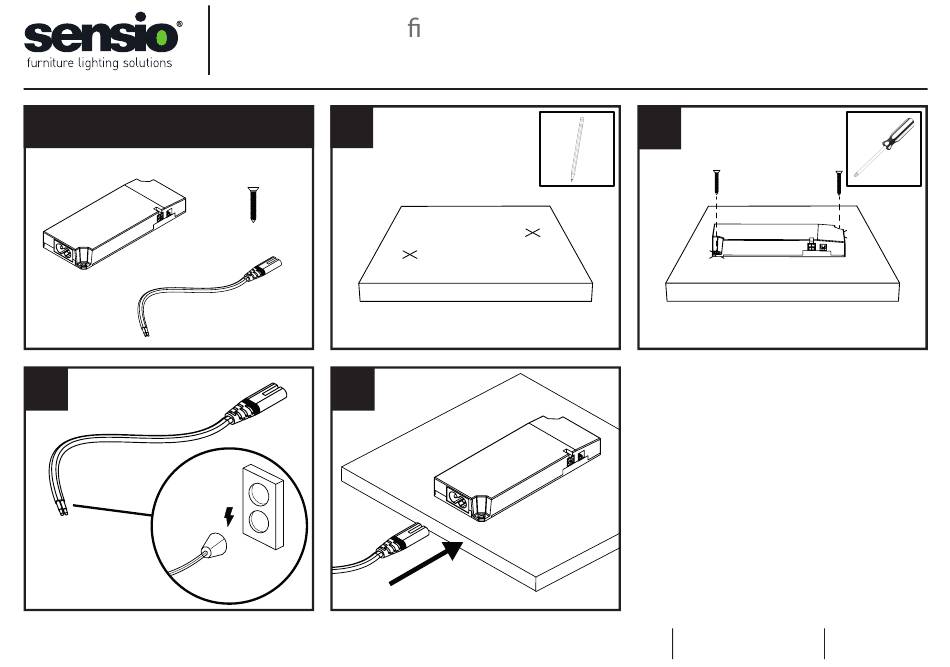 sensio®
furniture lighting solutions

ﬁ