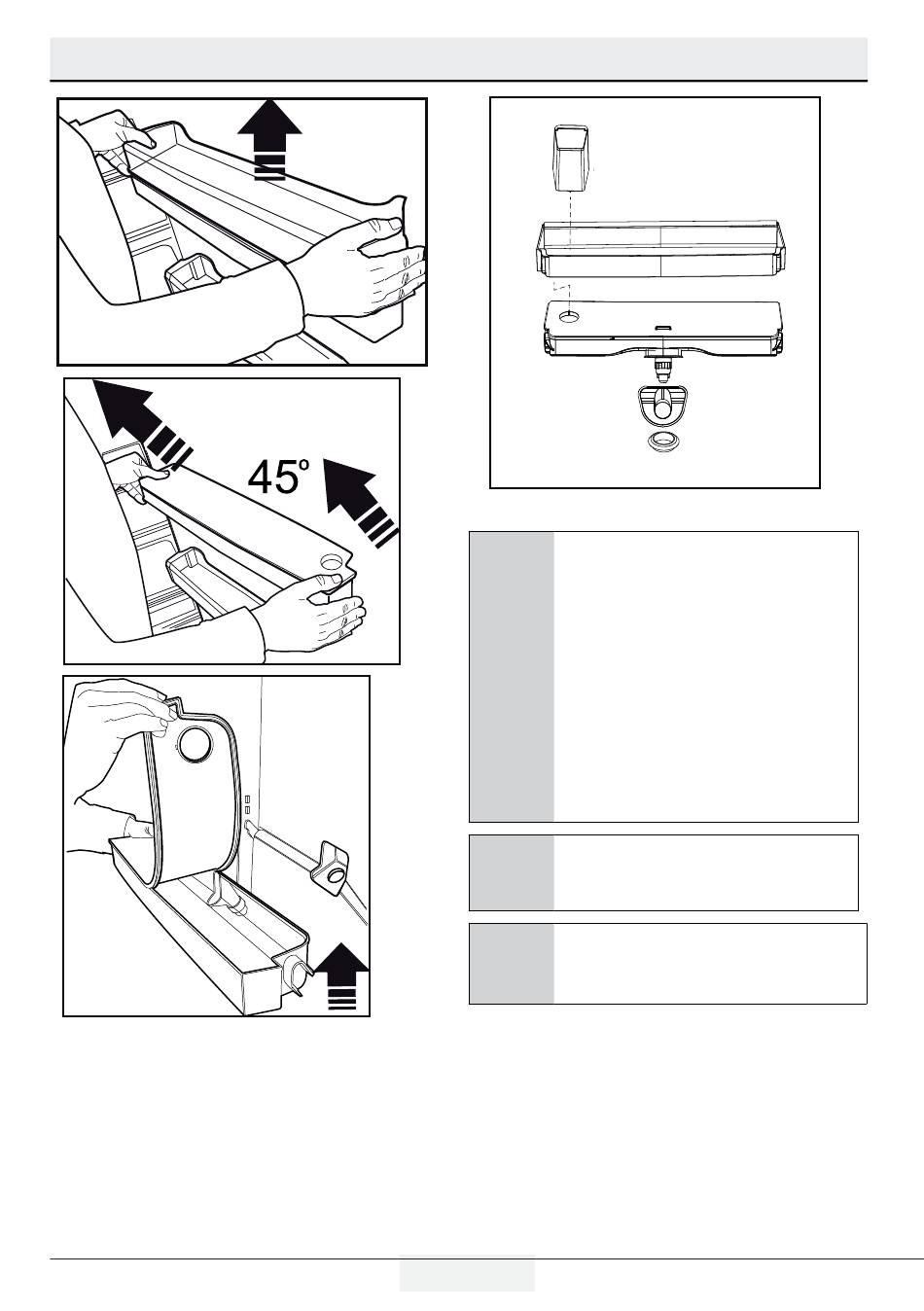 45°