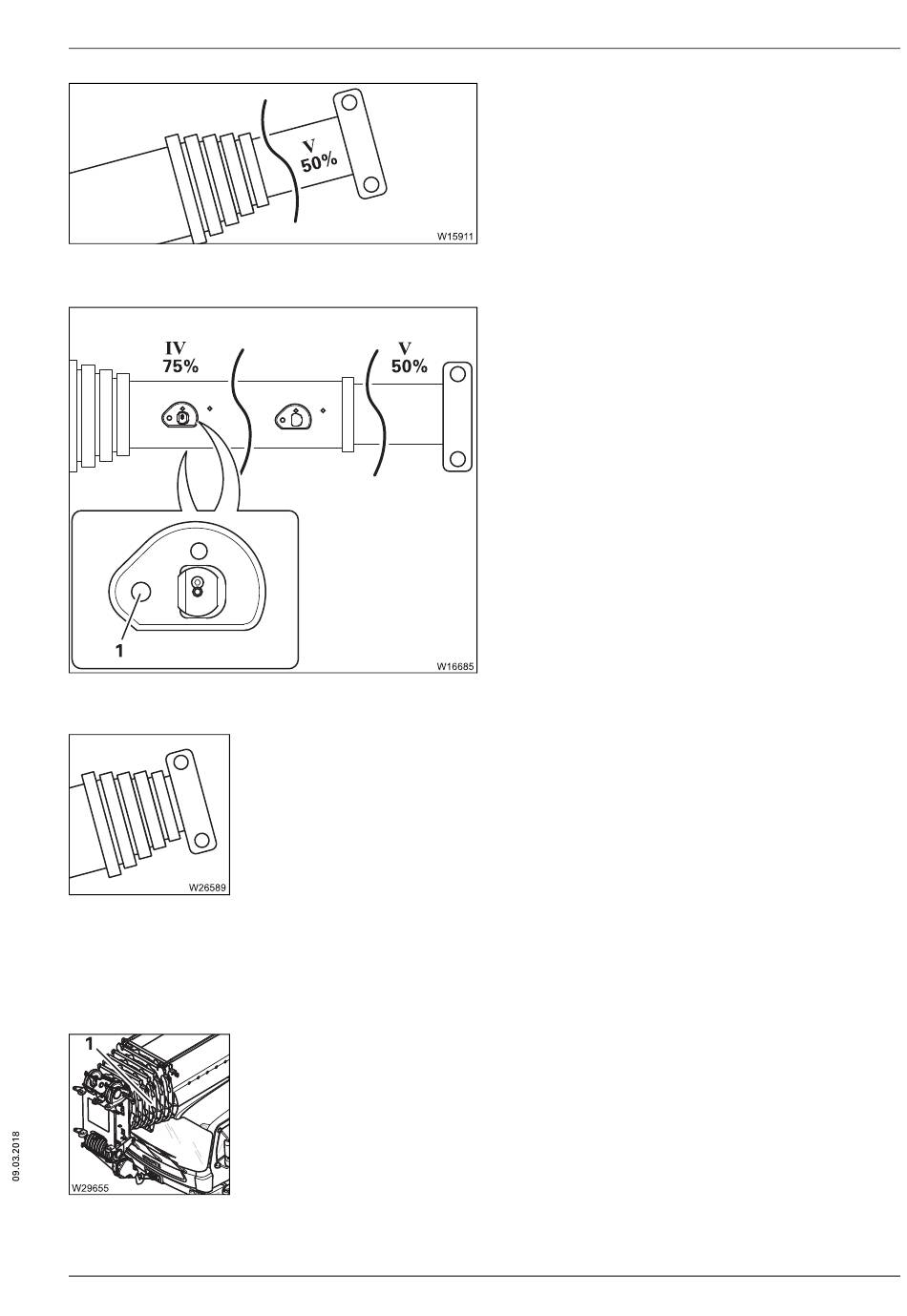 V
50%
W15911

IV
75%
V
50%
1
W16685

W26589

1
W29655

09.03.2018