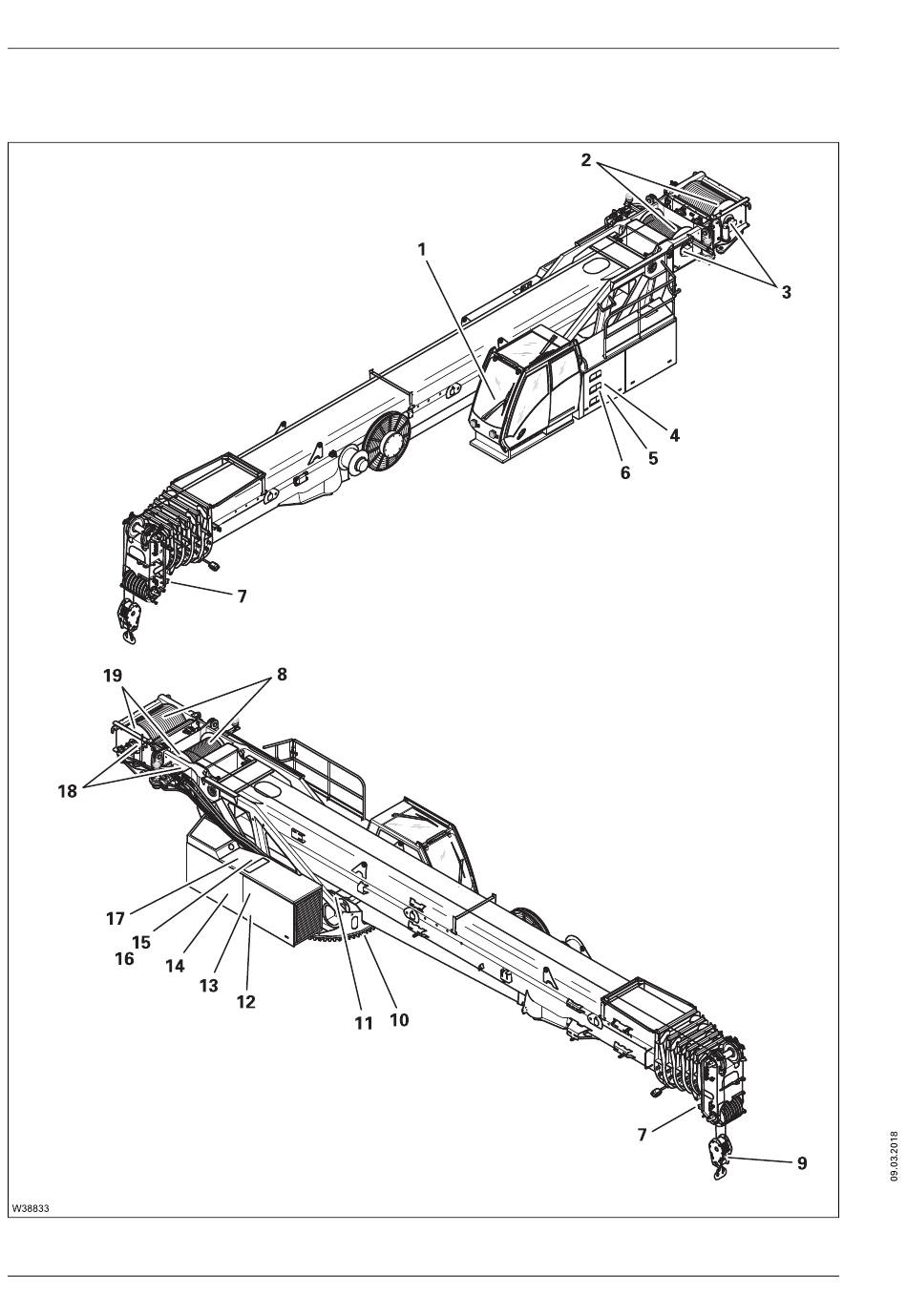 2
1
3
4
5
6
7
19
8
18
17
15
16
14
13
12
11
10
7
9
W38833
09.03.2018