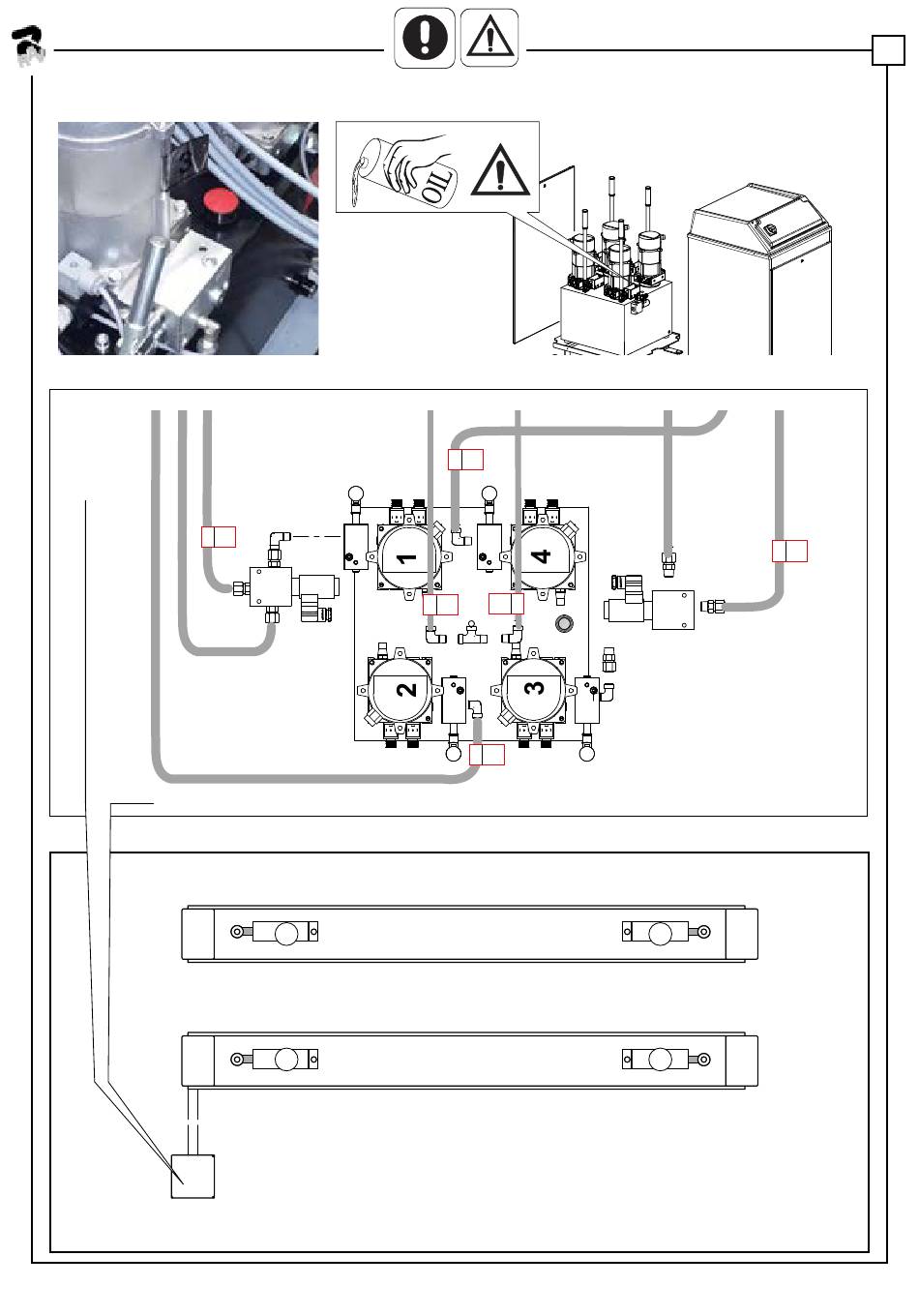 OIL

1

4

2

3