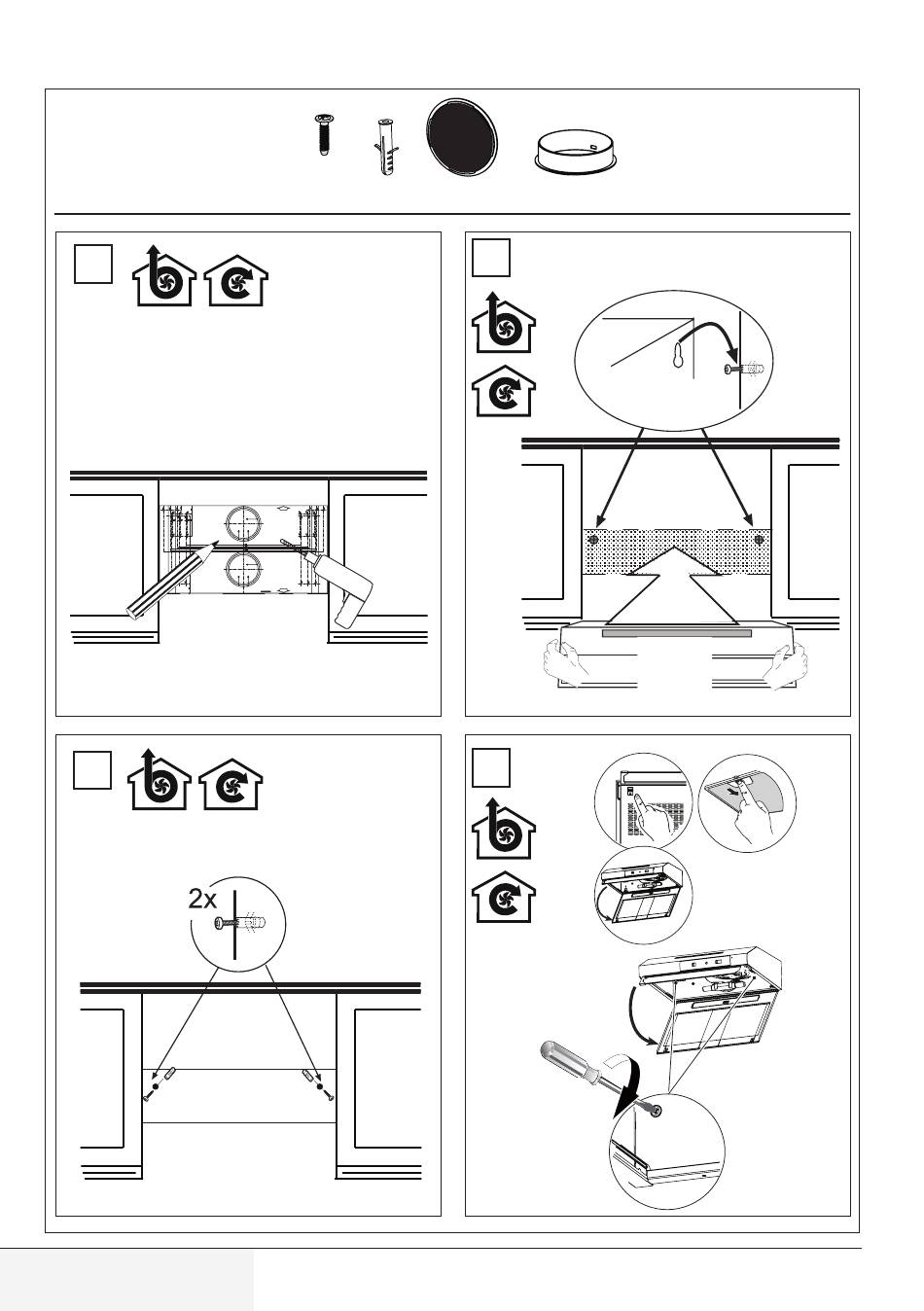 2x