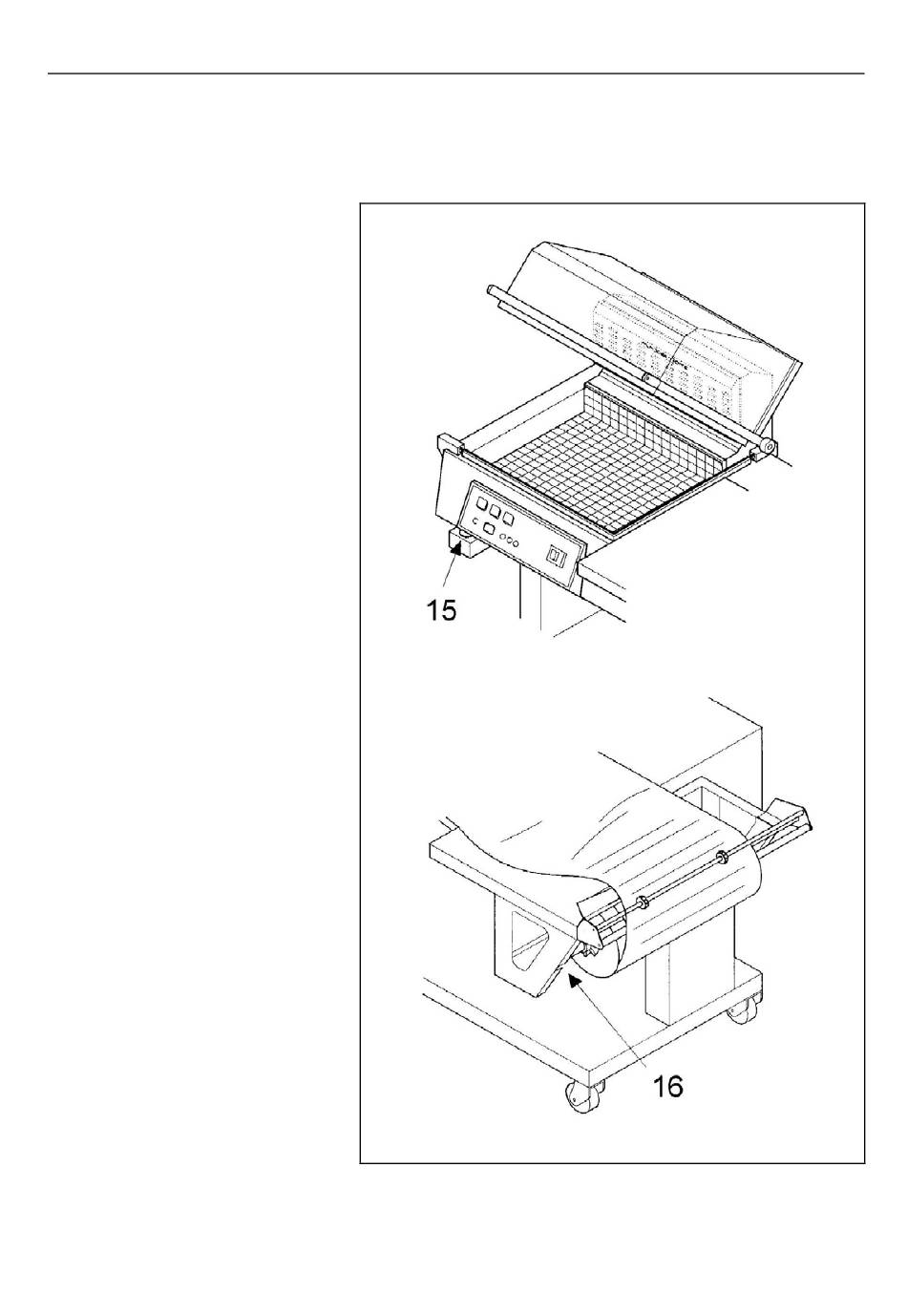 15

16