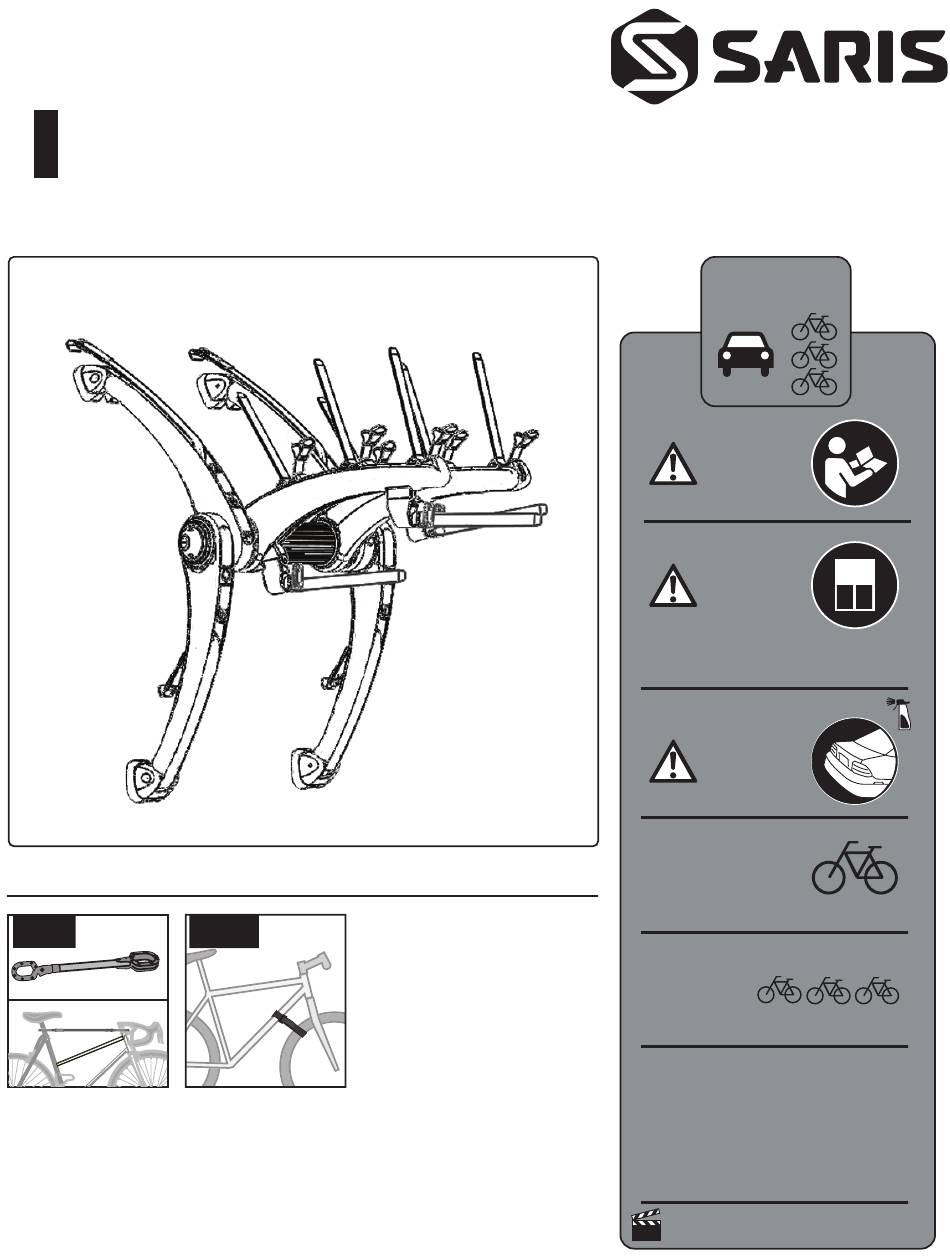 SARIS