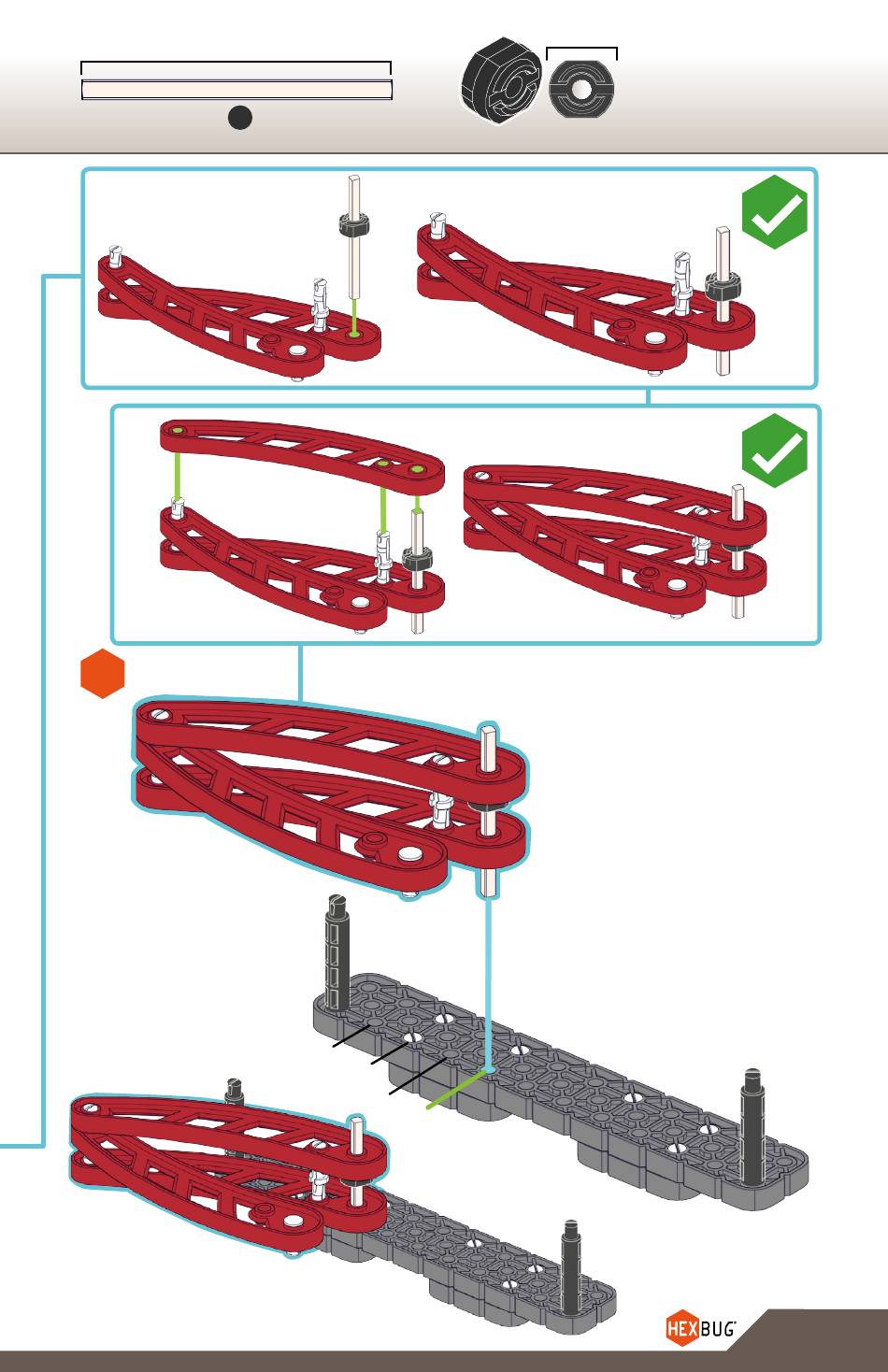 HEXBUG