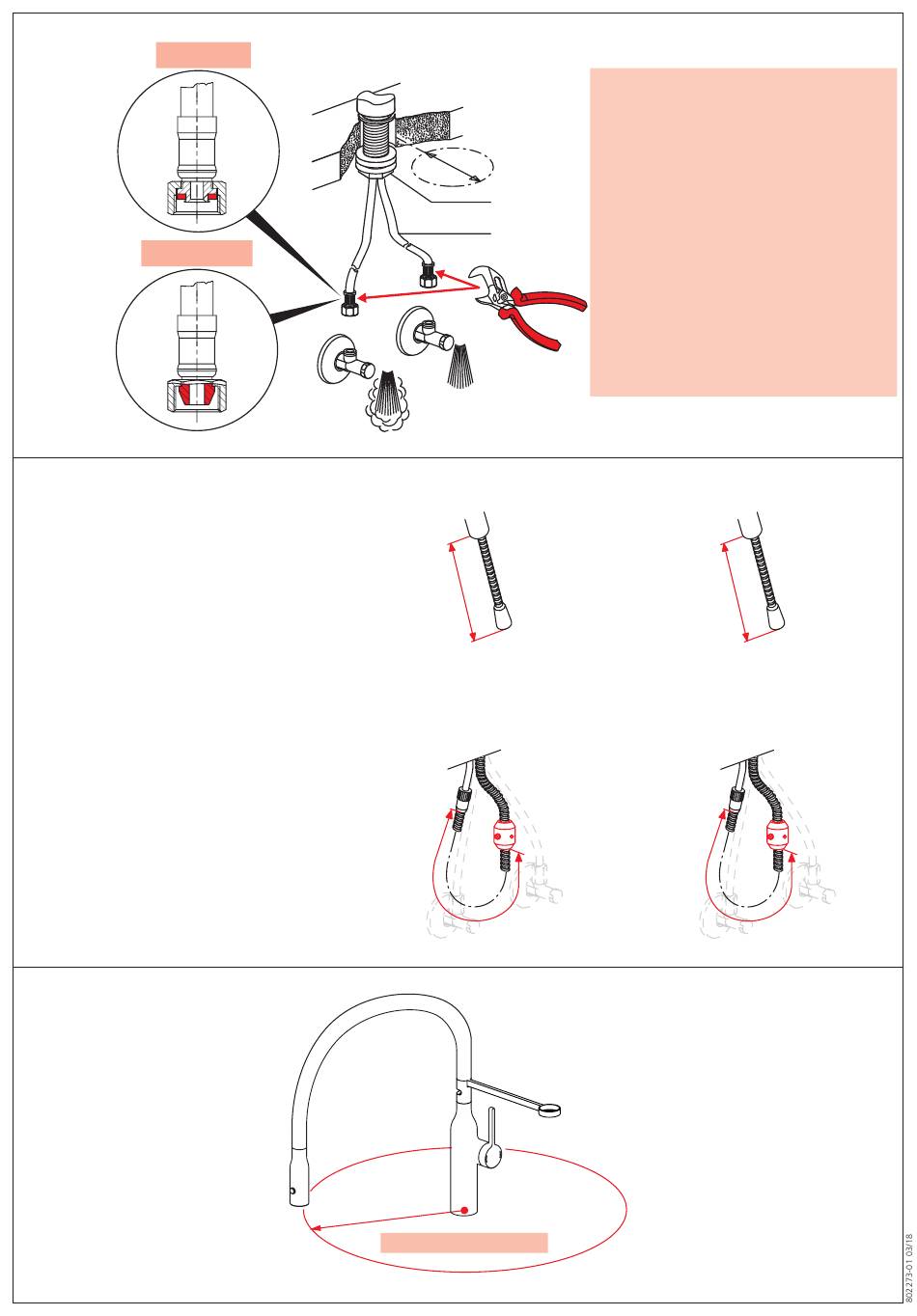 802273-01 03/18