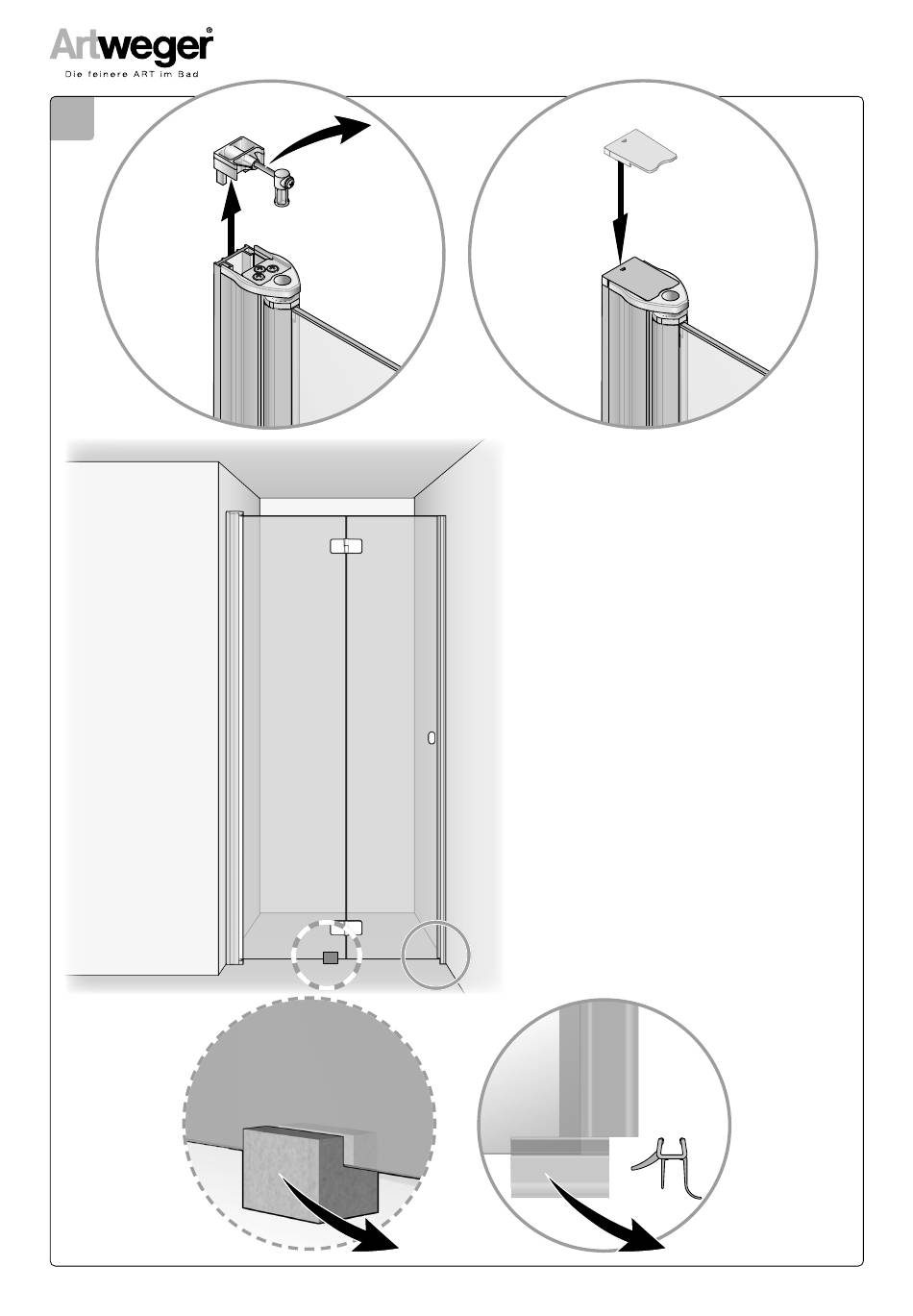 Artweger®
Die feinere ART im Bad