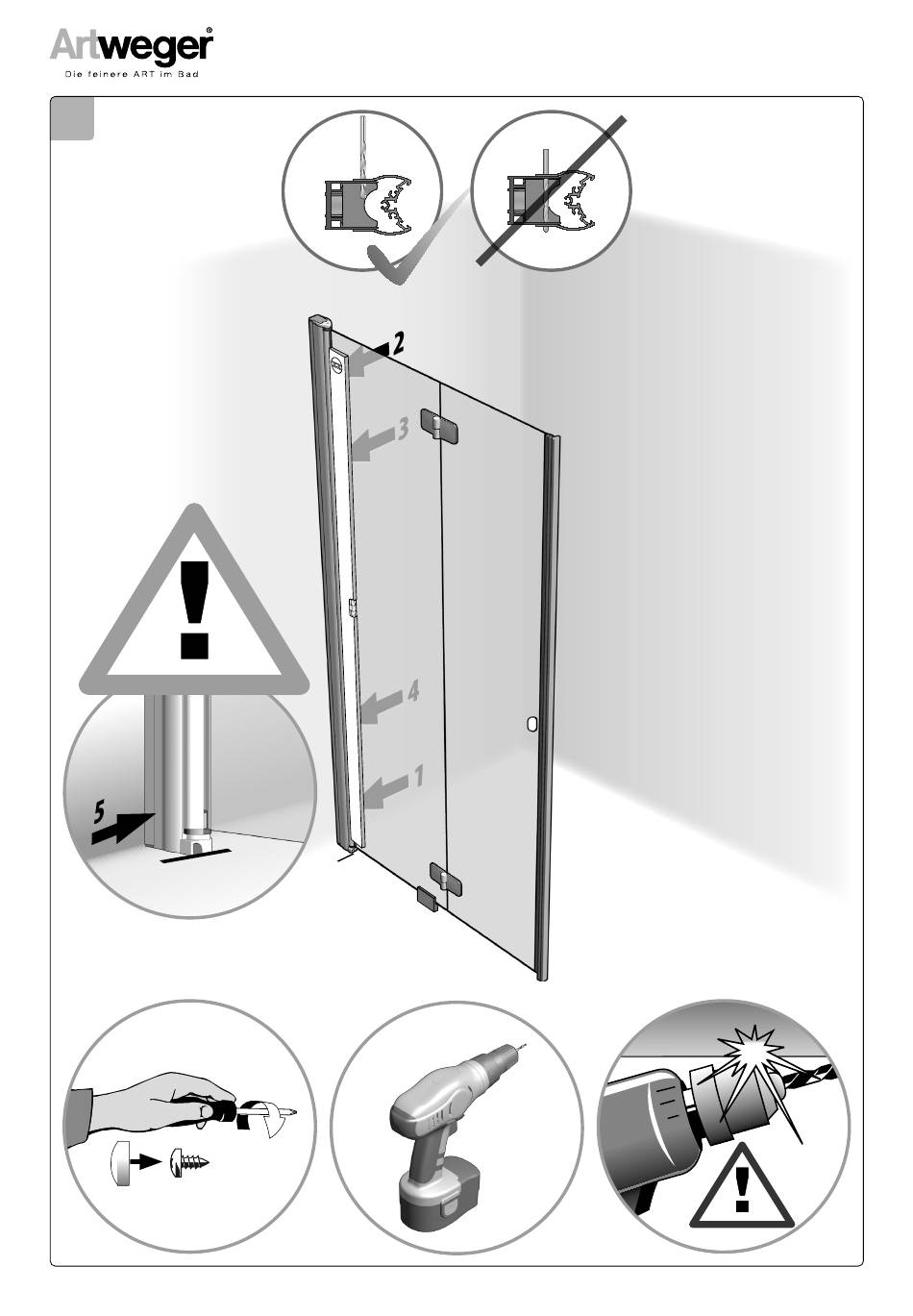 Artweger®
Die feinere ART im Bad

2
3
4
1
5