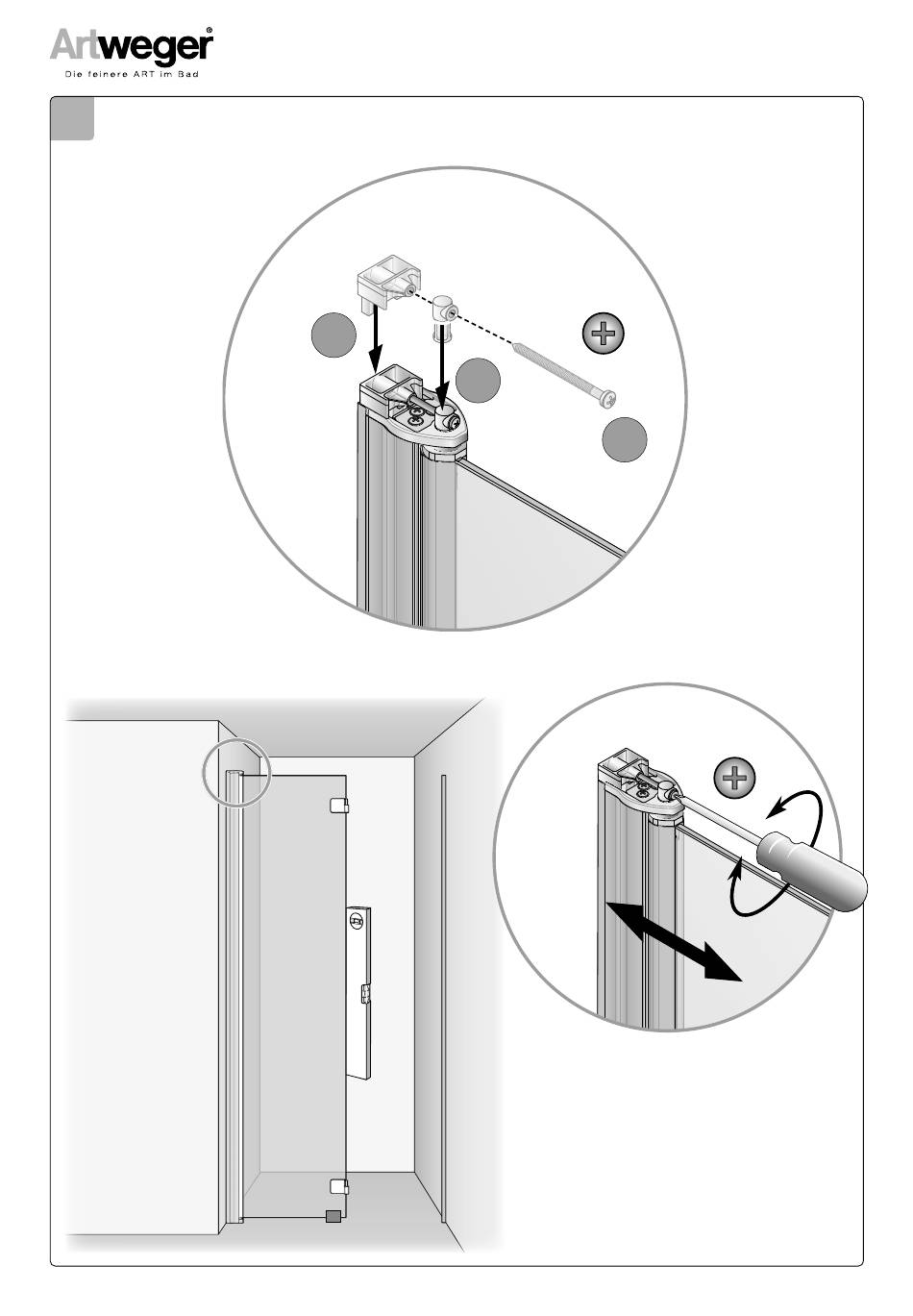 Artweger®
Die feinere ART im Bad