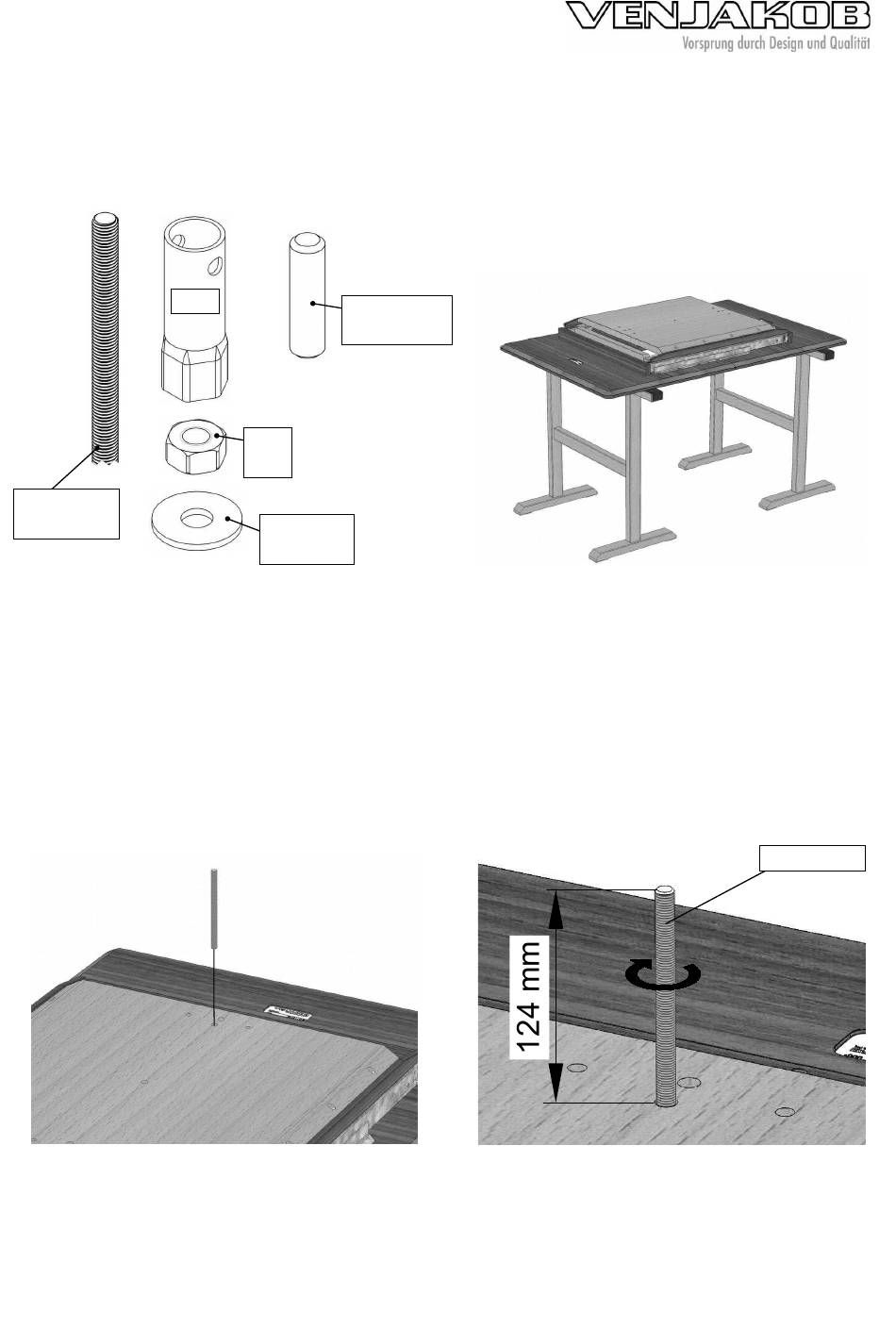 VENJAKOB
Vorsprung durch Design und Qualität

124 mm