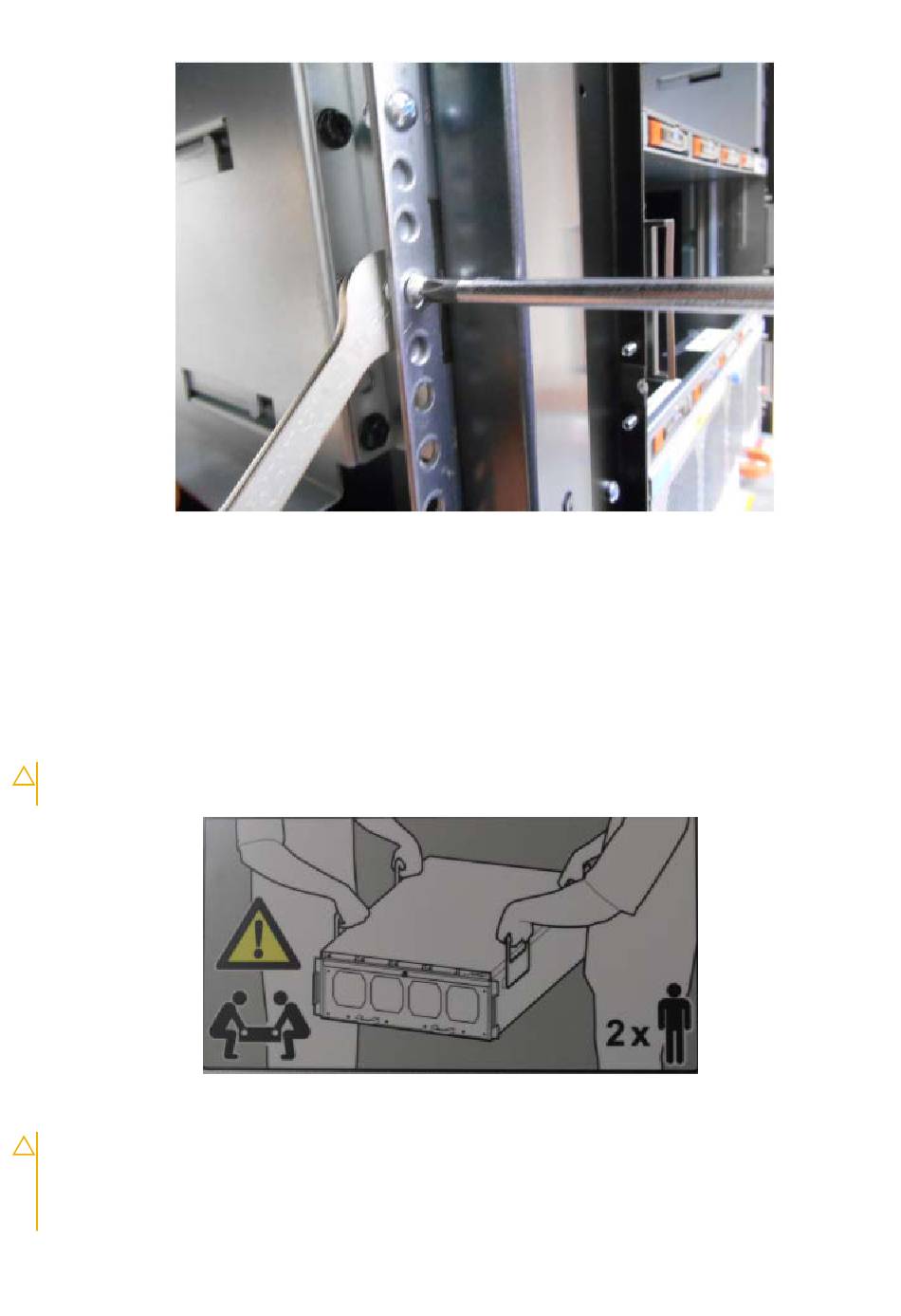 2 x