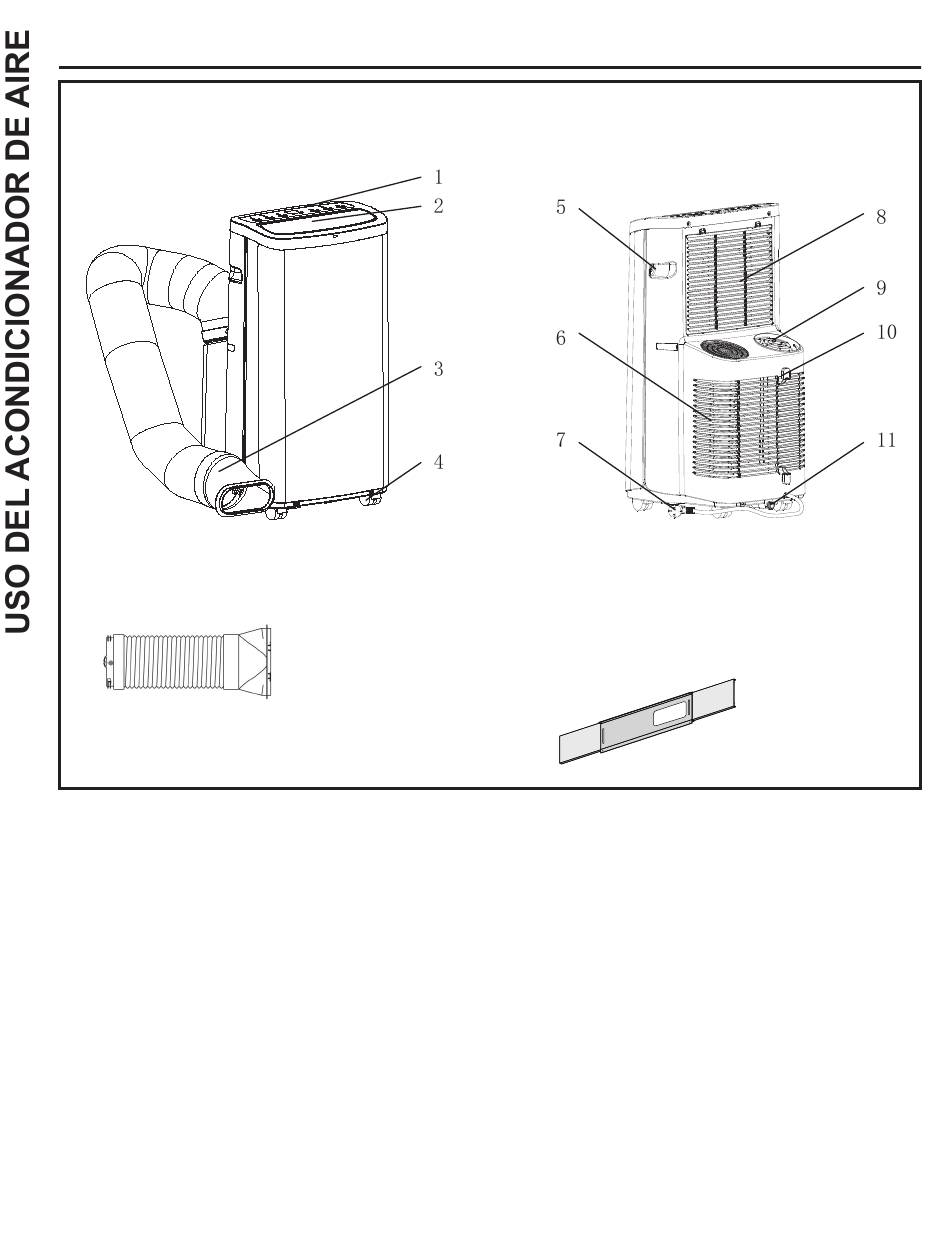 USO DEL ACONDICIONADOR DE AIRE

1
2
3
4
5
6
7
8
9
10
11