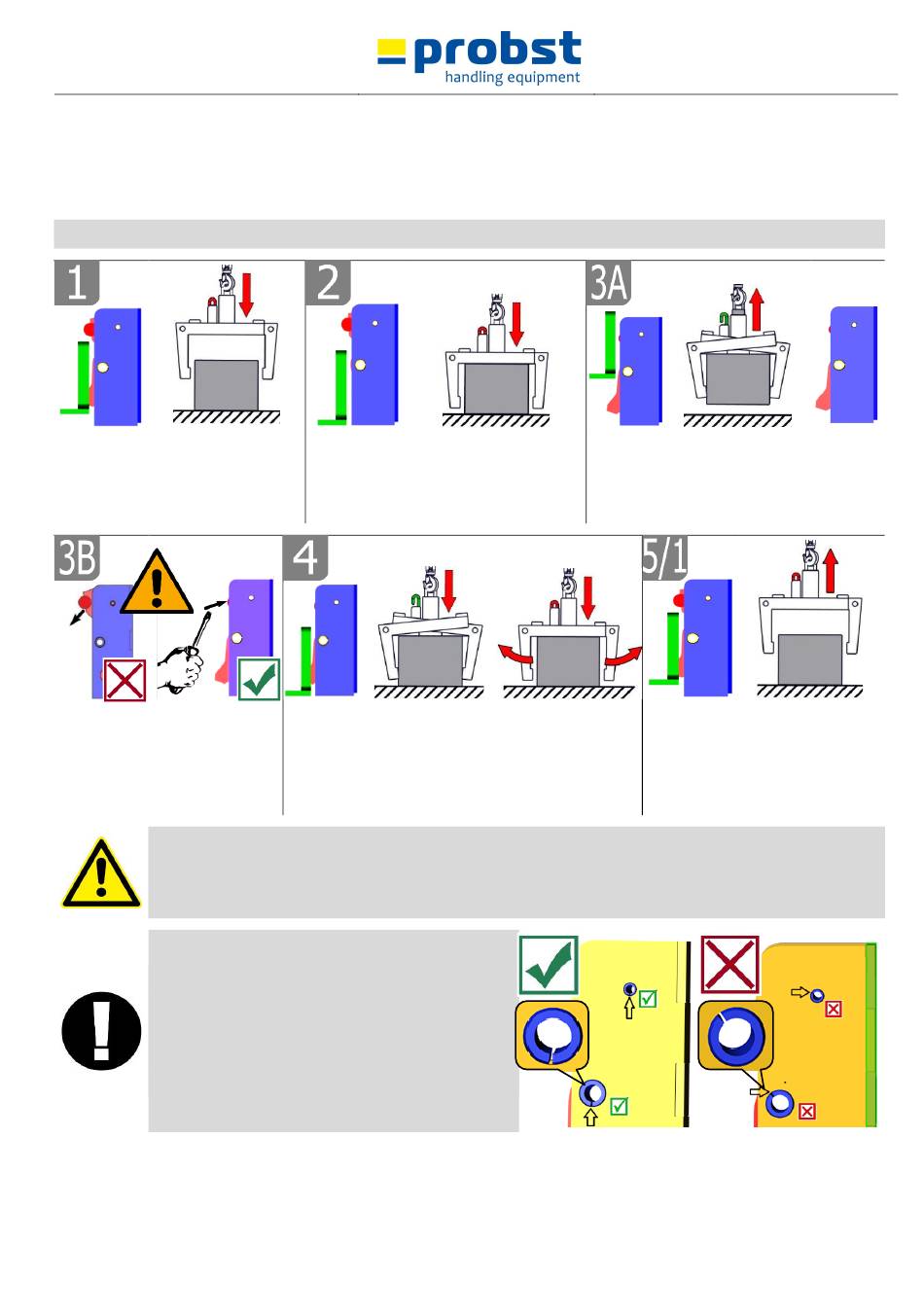 probst
handling equipment

1

2

3A

3B

4

5/1