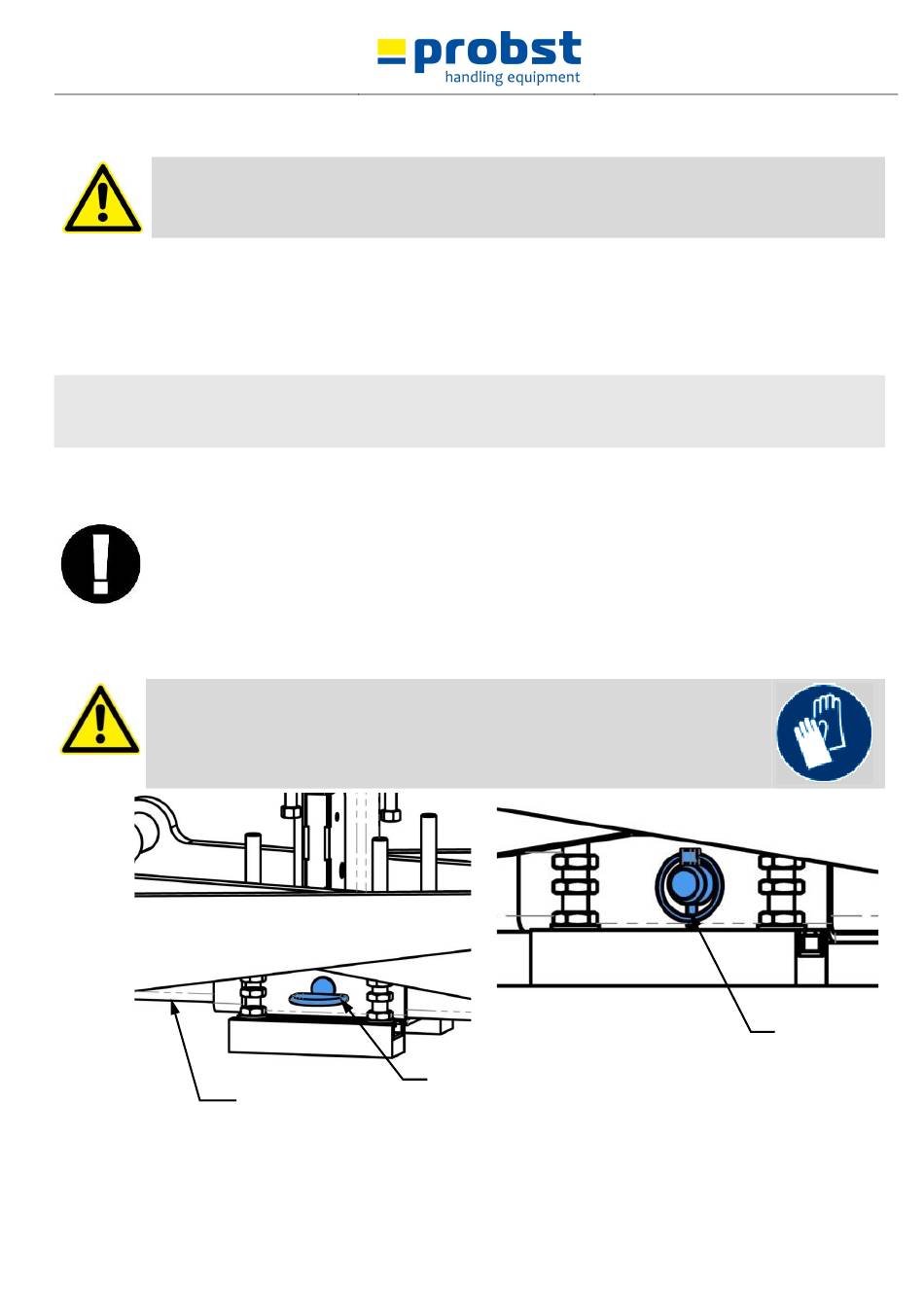 probst
handling equipment