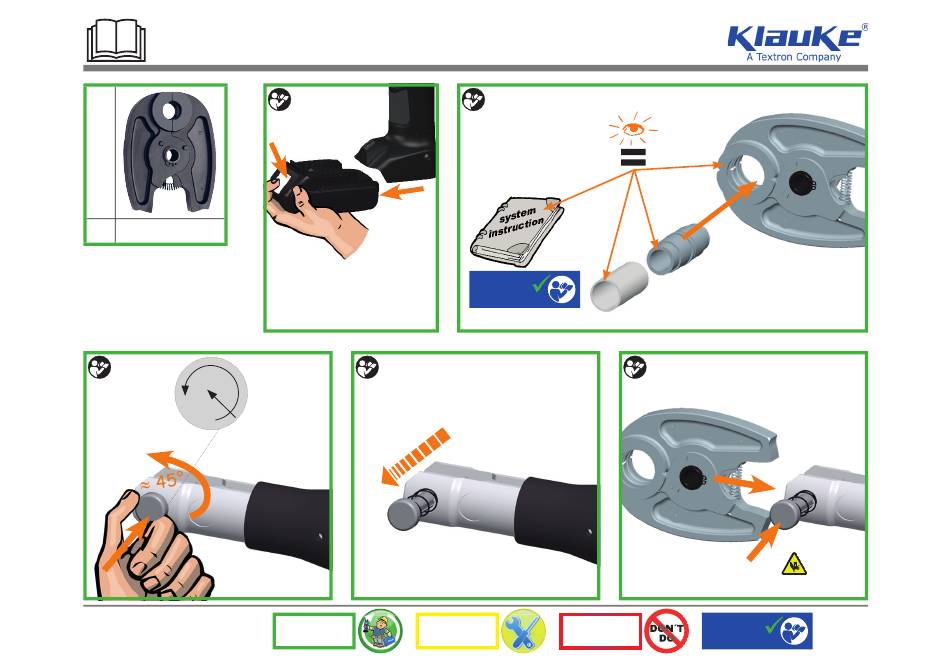 Klauke®
A Textron Company

system instruction

≈ 45°

DON'T DO