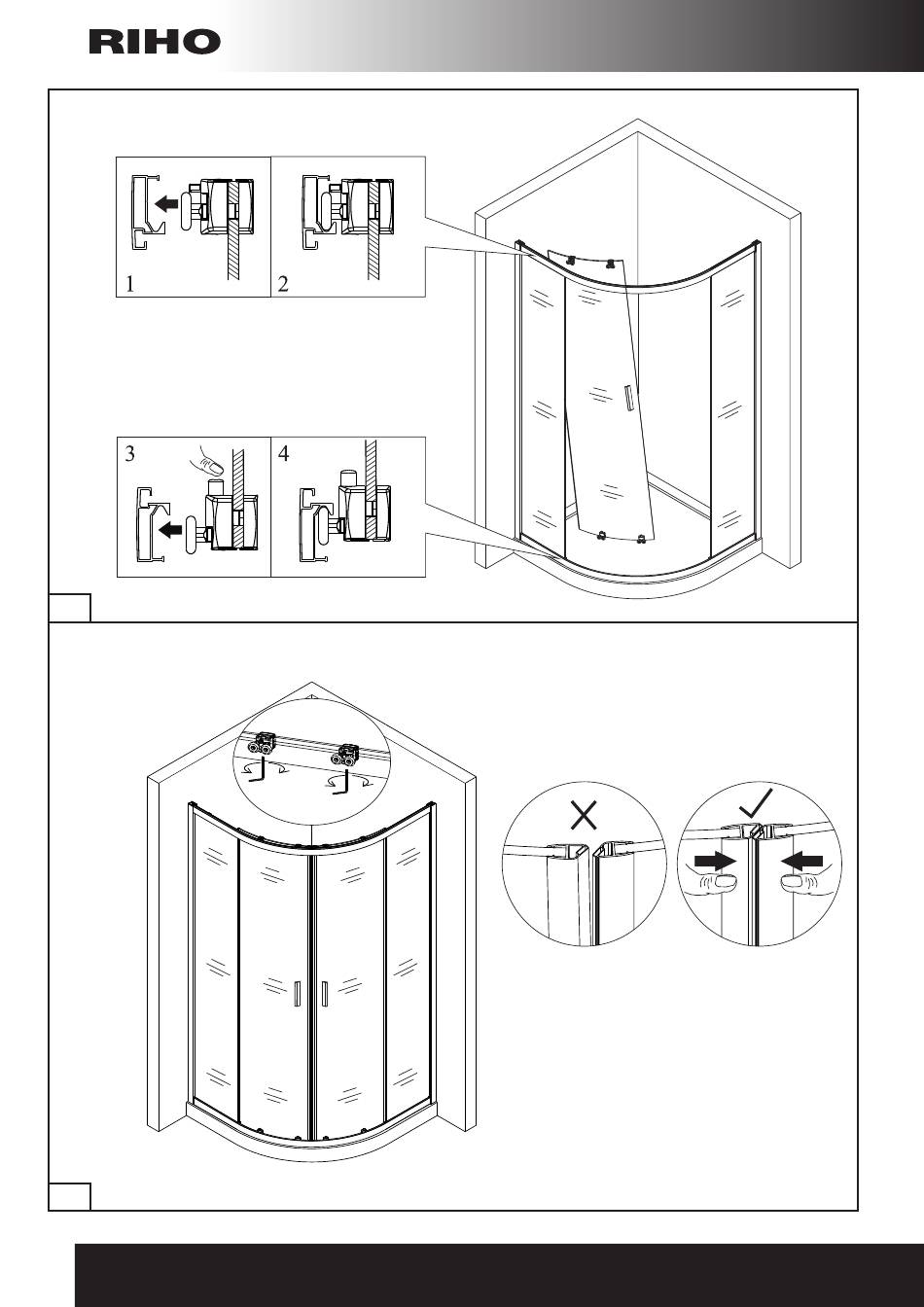 RIHO

1

2

3

4