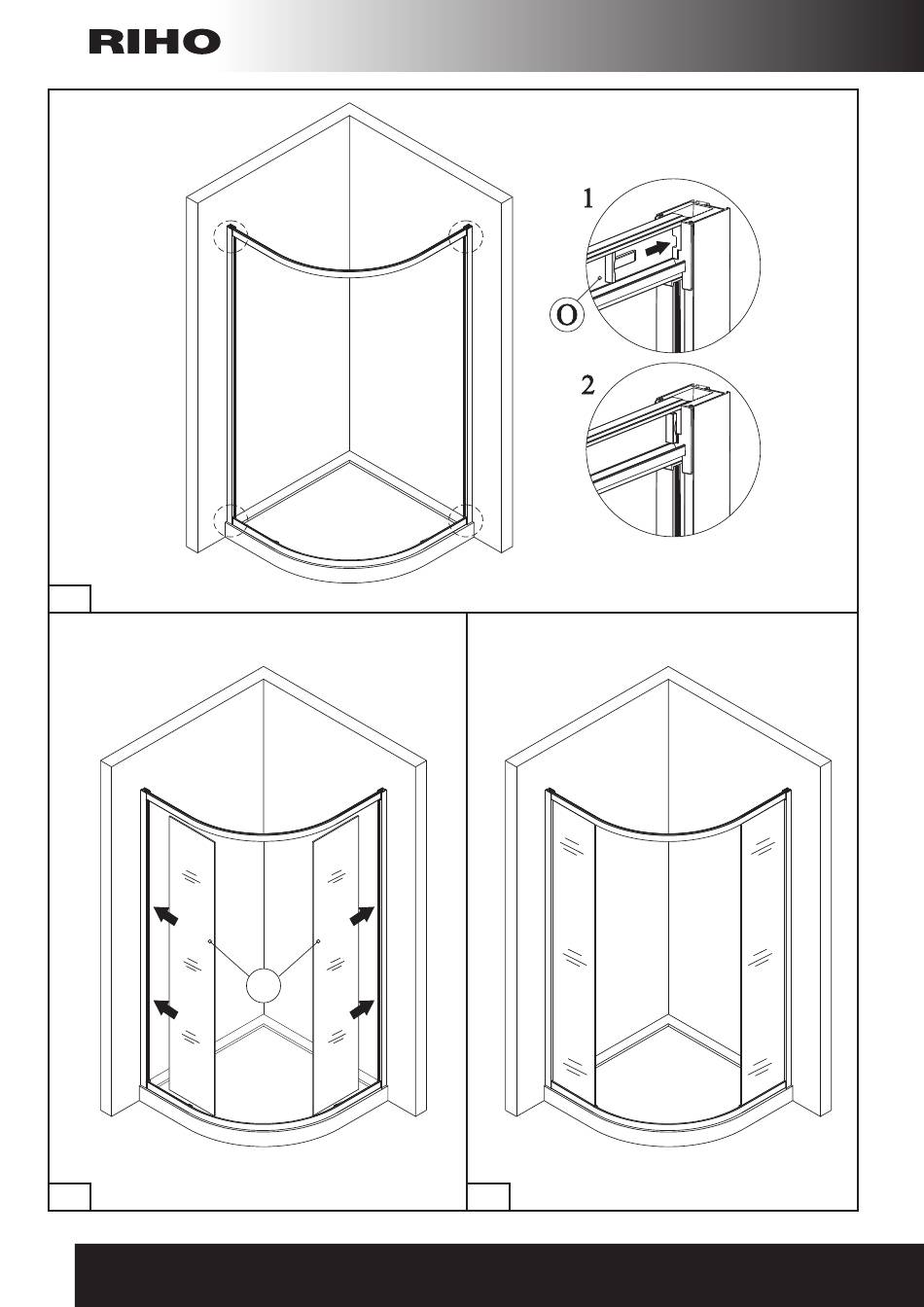 RIHO

1

O

2