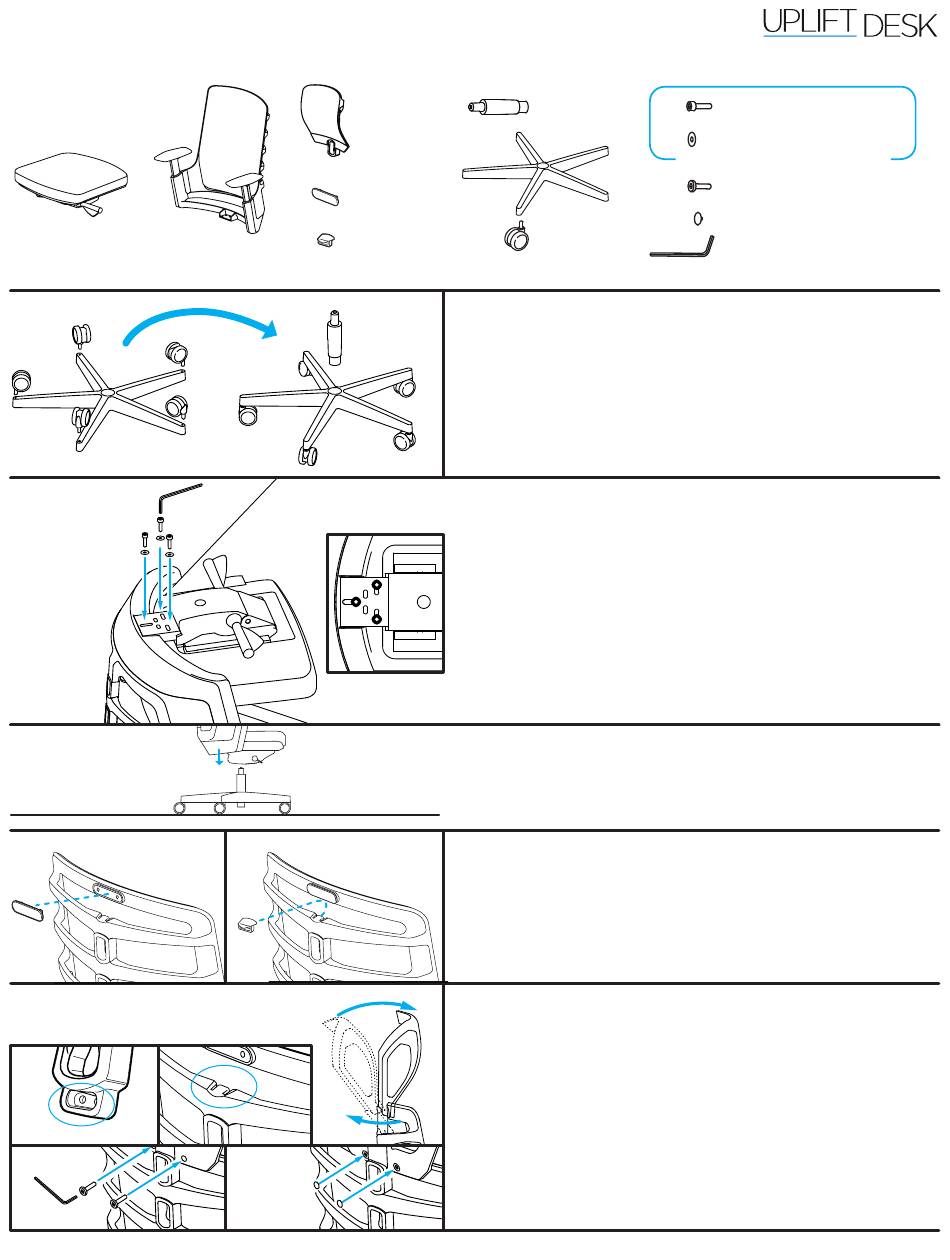 UPLIFT DESK