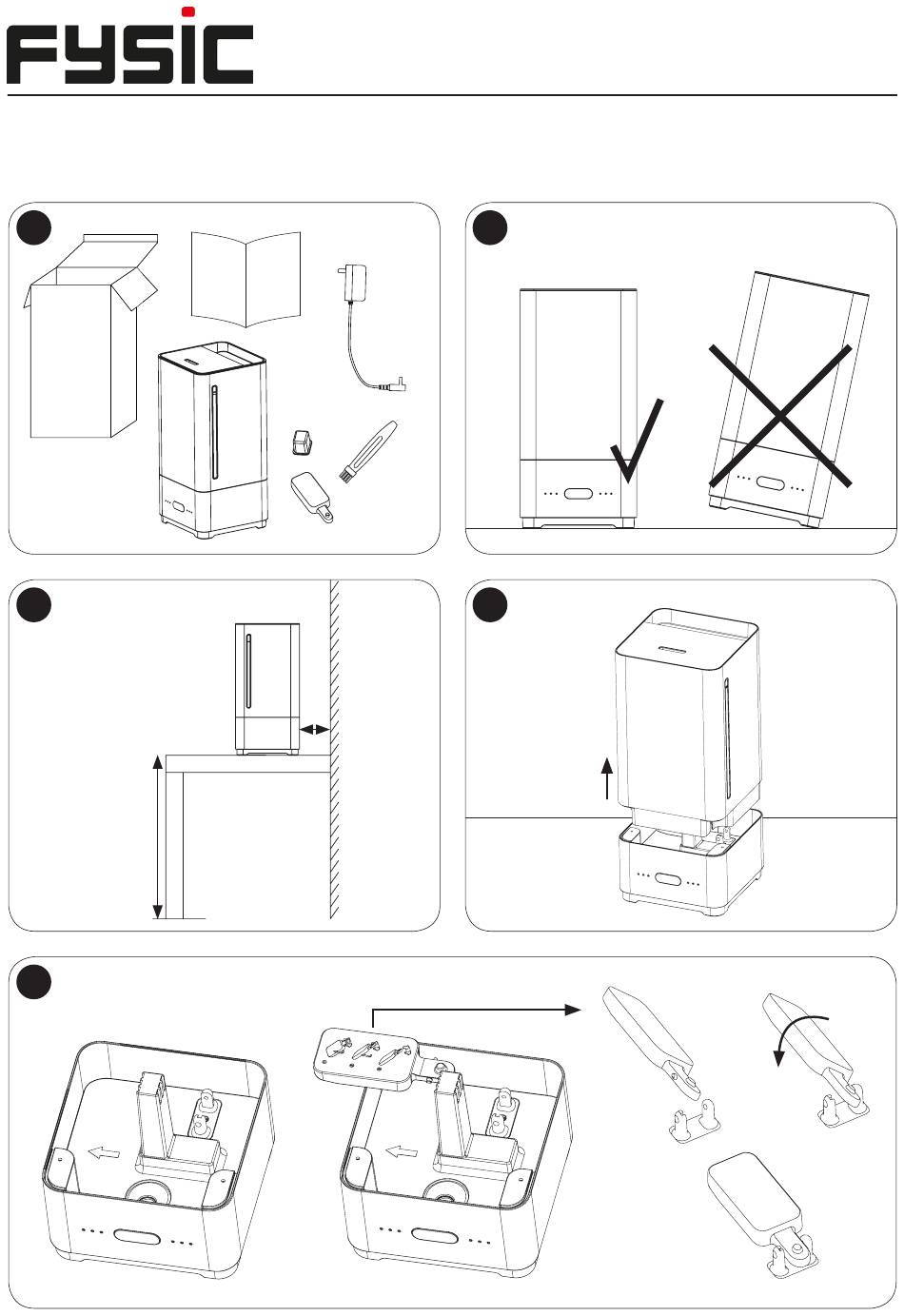 FYSIC