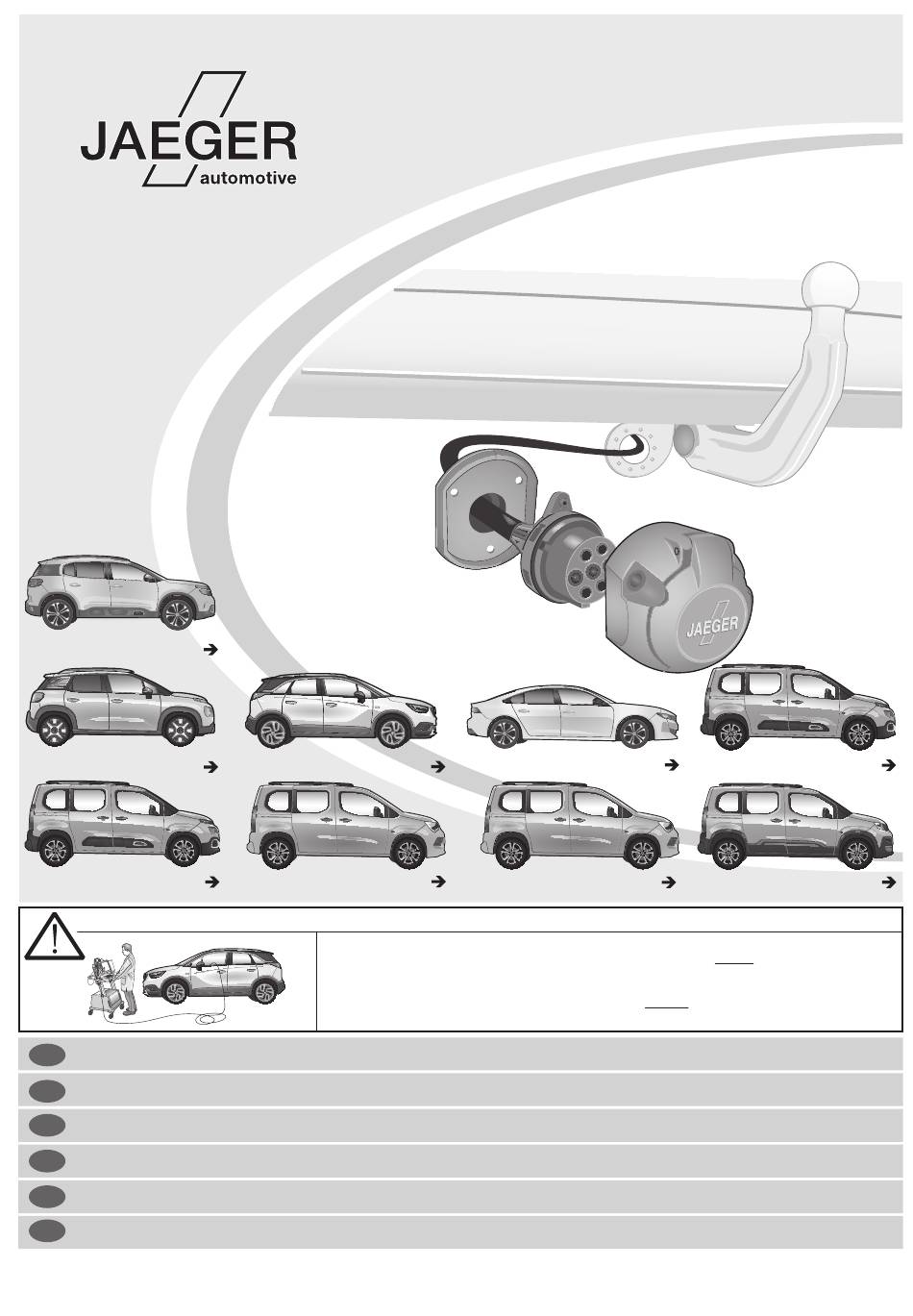 JAEGER
automotive

JAEGER