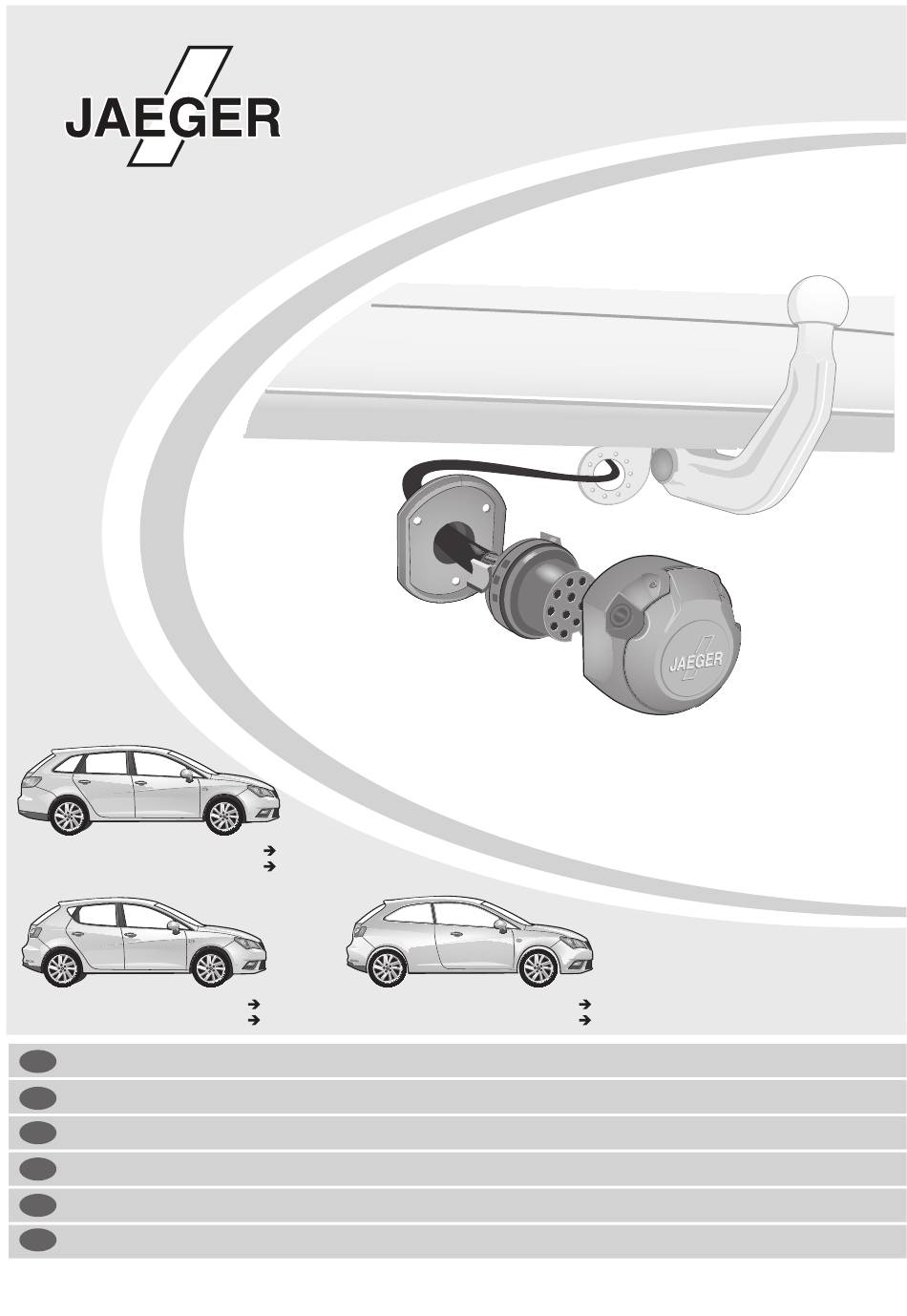 JAEGER

JAEGER