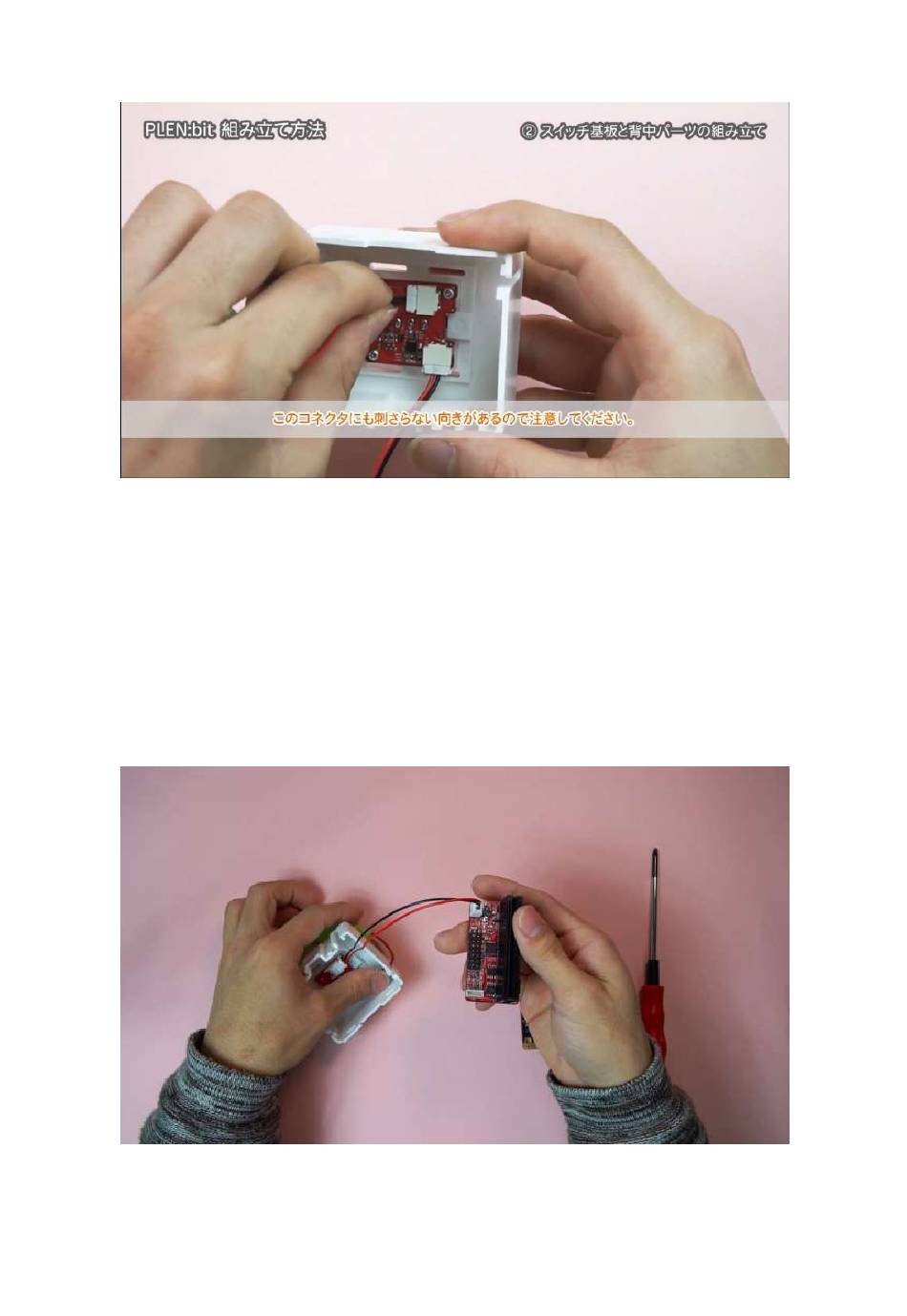 PLEN:bit 組み立て方法

② スイッチ基板と背中パーツの組み立て

このコネクタにも刺さらない向きがあるので注意してください。