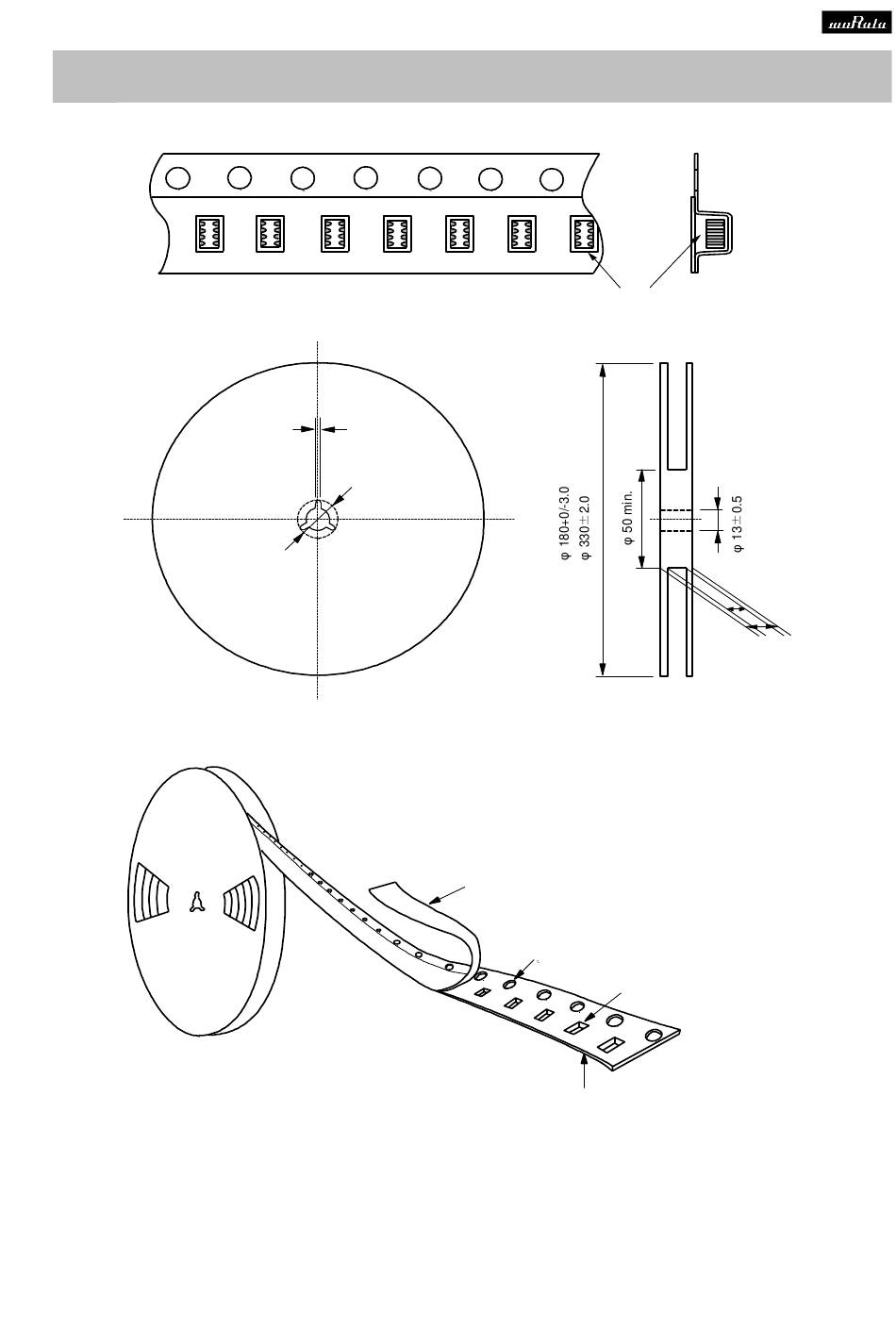 muRata

φ 180+0/-3.0
φ 330 ± 2.0

φ 50 min.

φ 13 ± 0.5