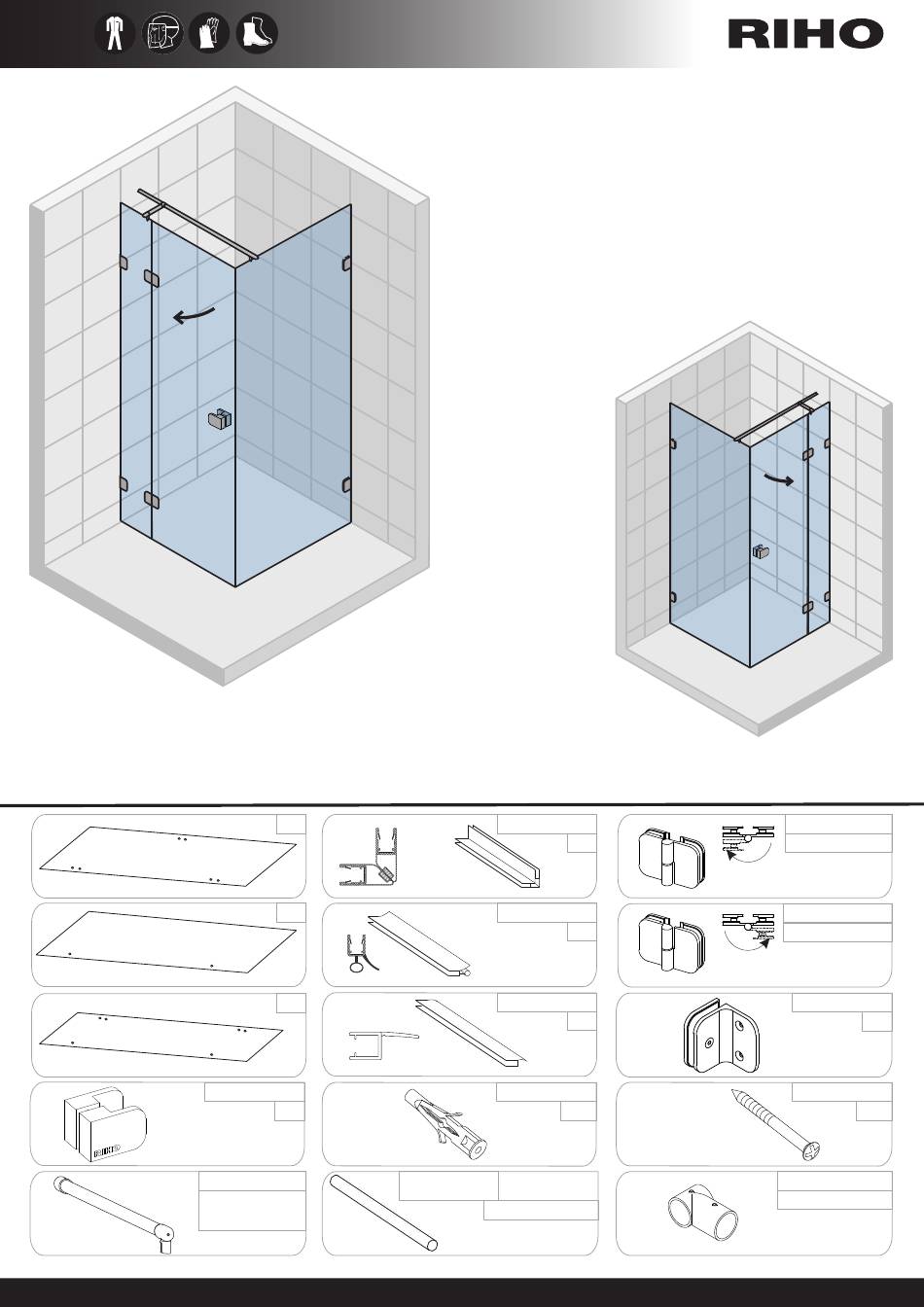 RIHO

RIHO