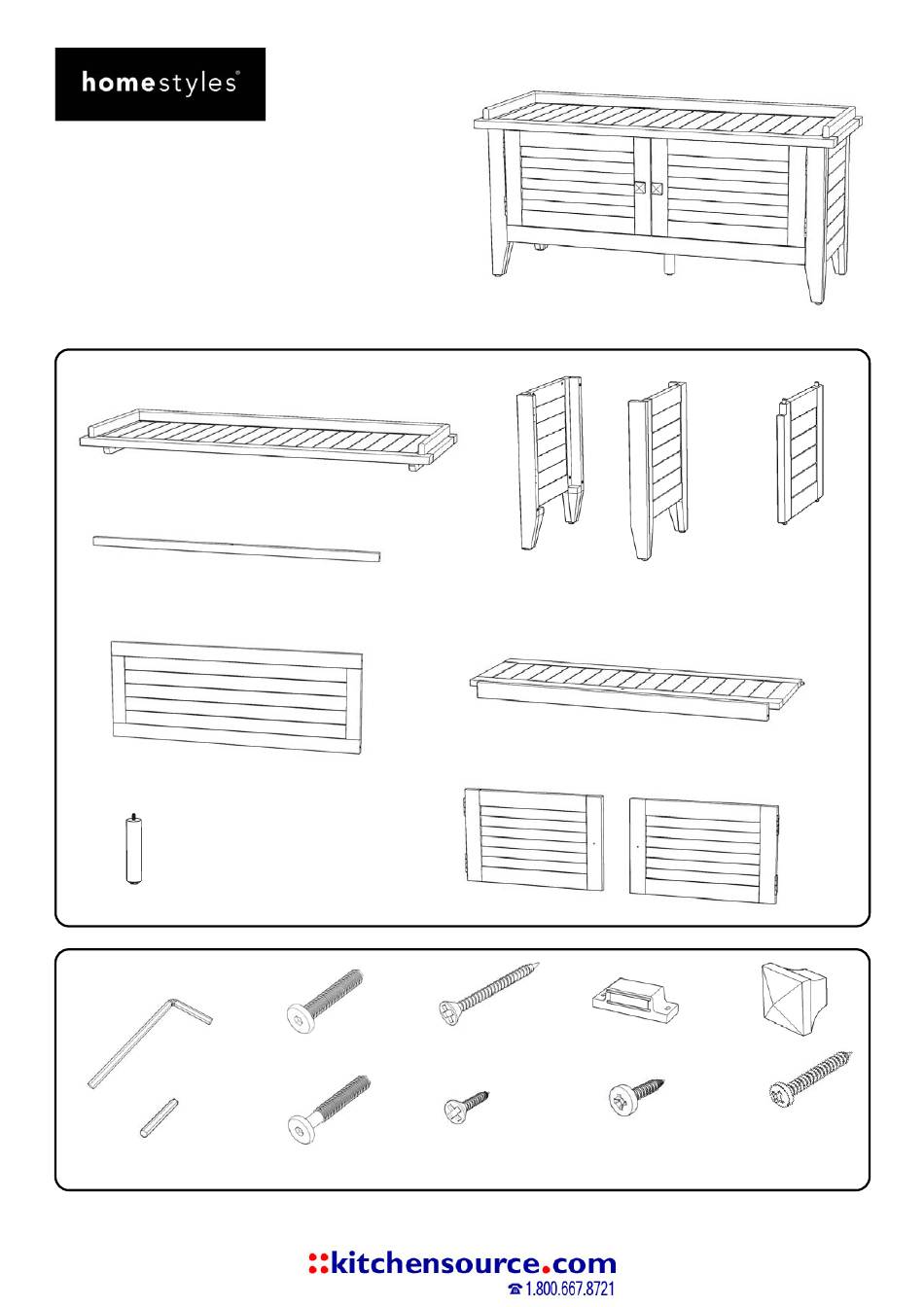 homestyles®

::kitchensource.com
☎ 1.800.667.8721