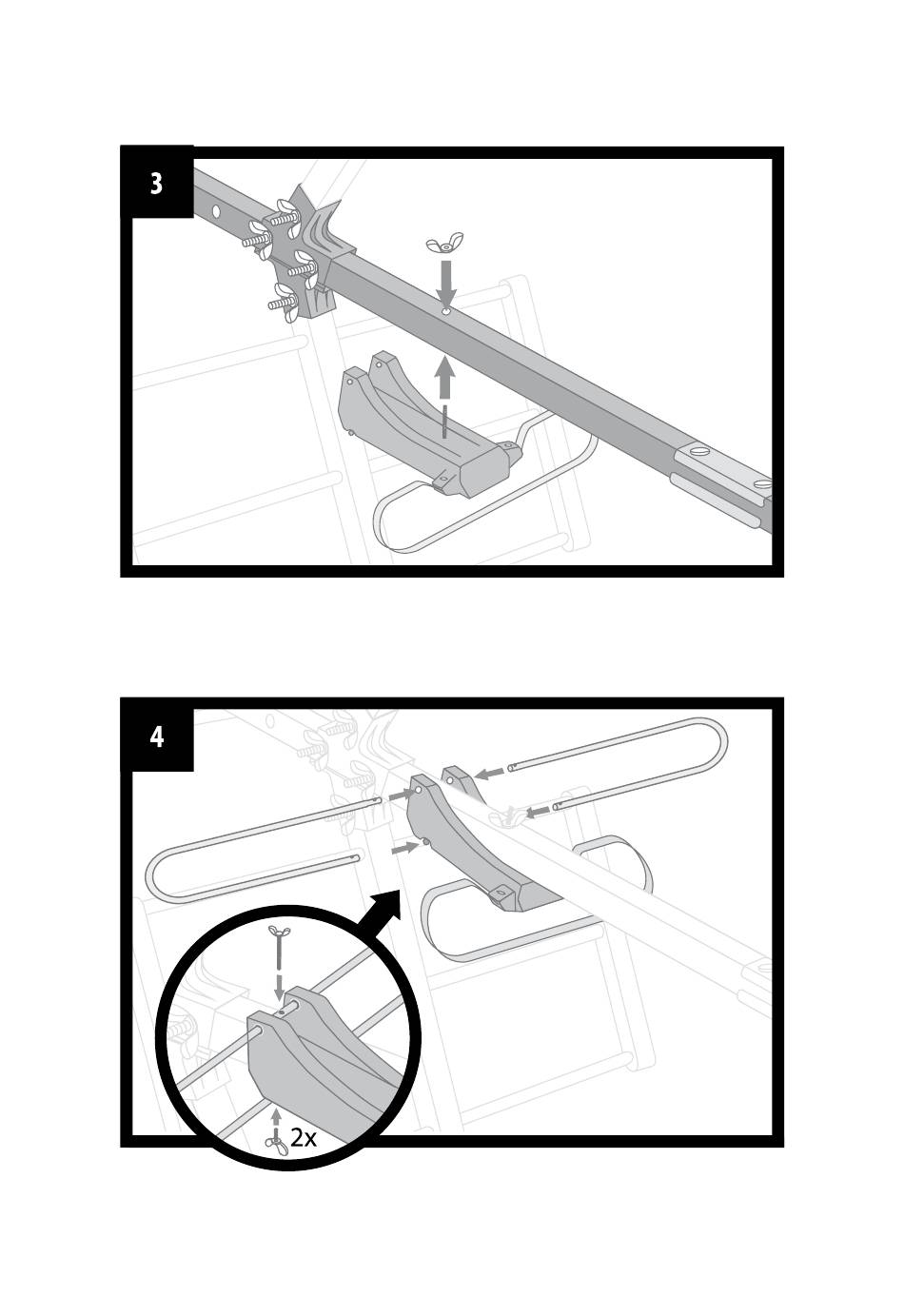 3

4

2x