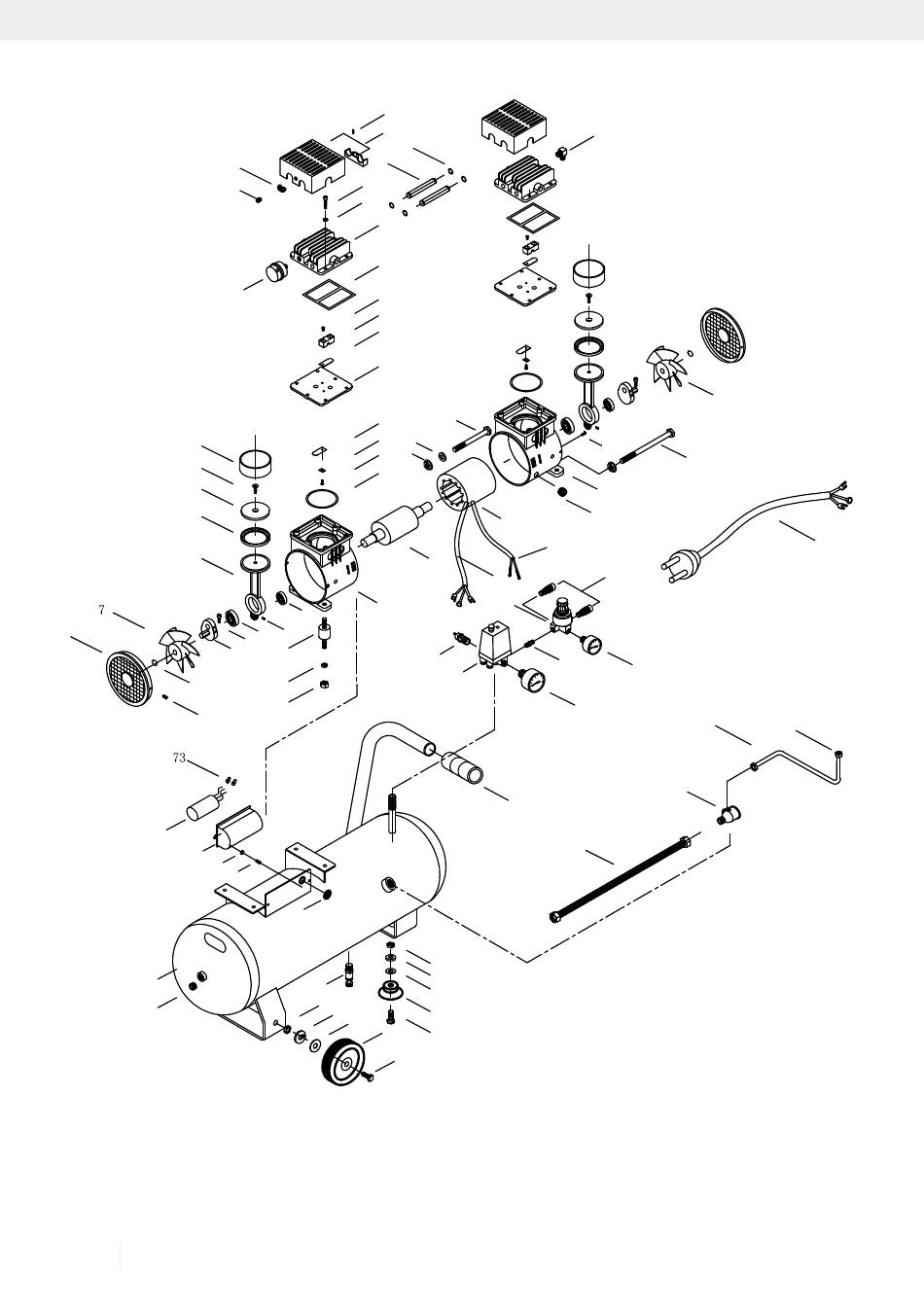 7

73