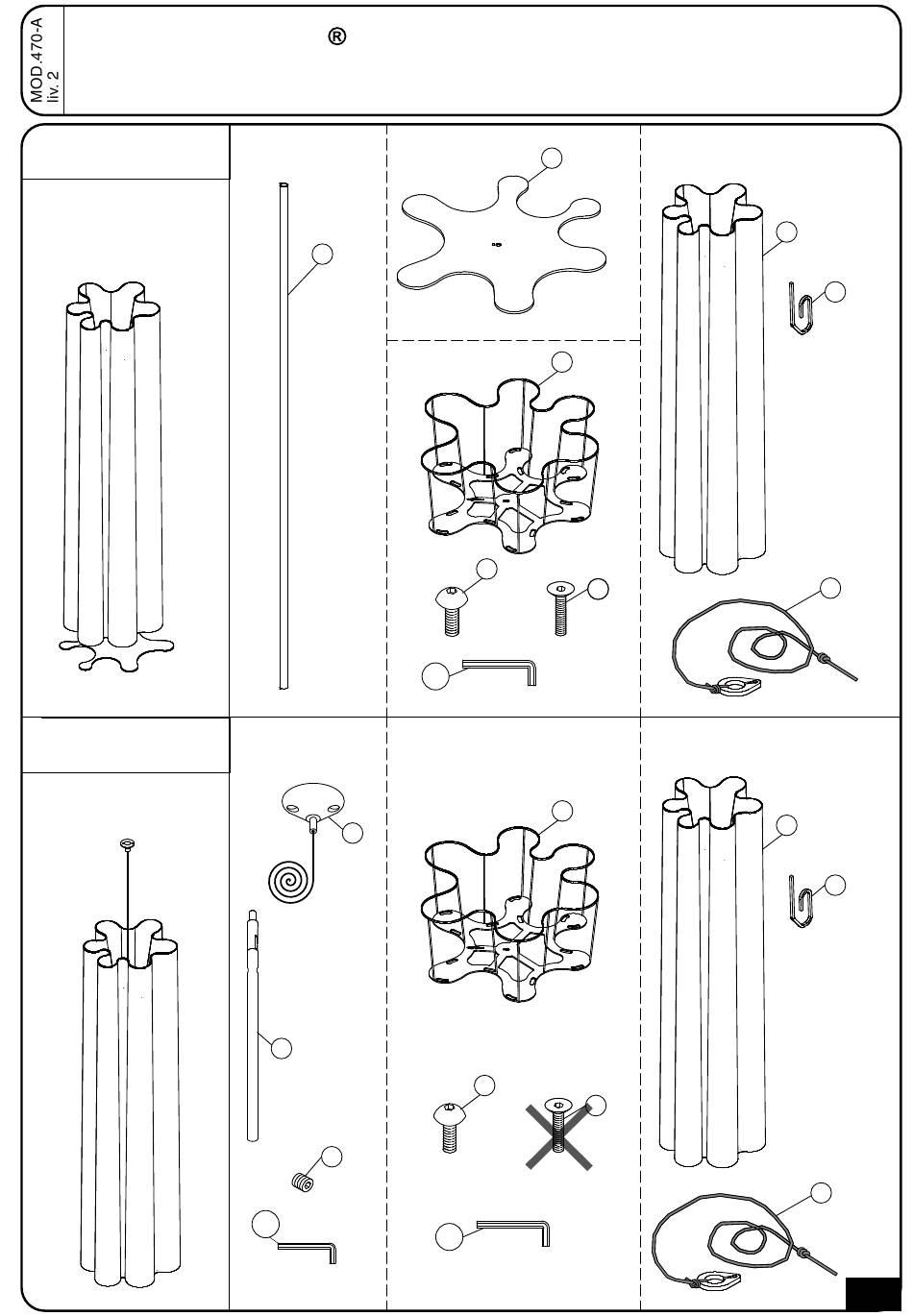 MOD.470-A
liv. 2

®