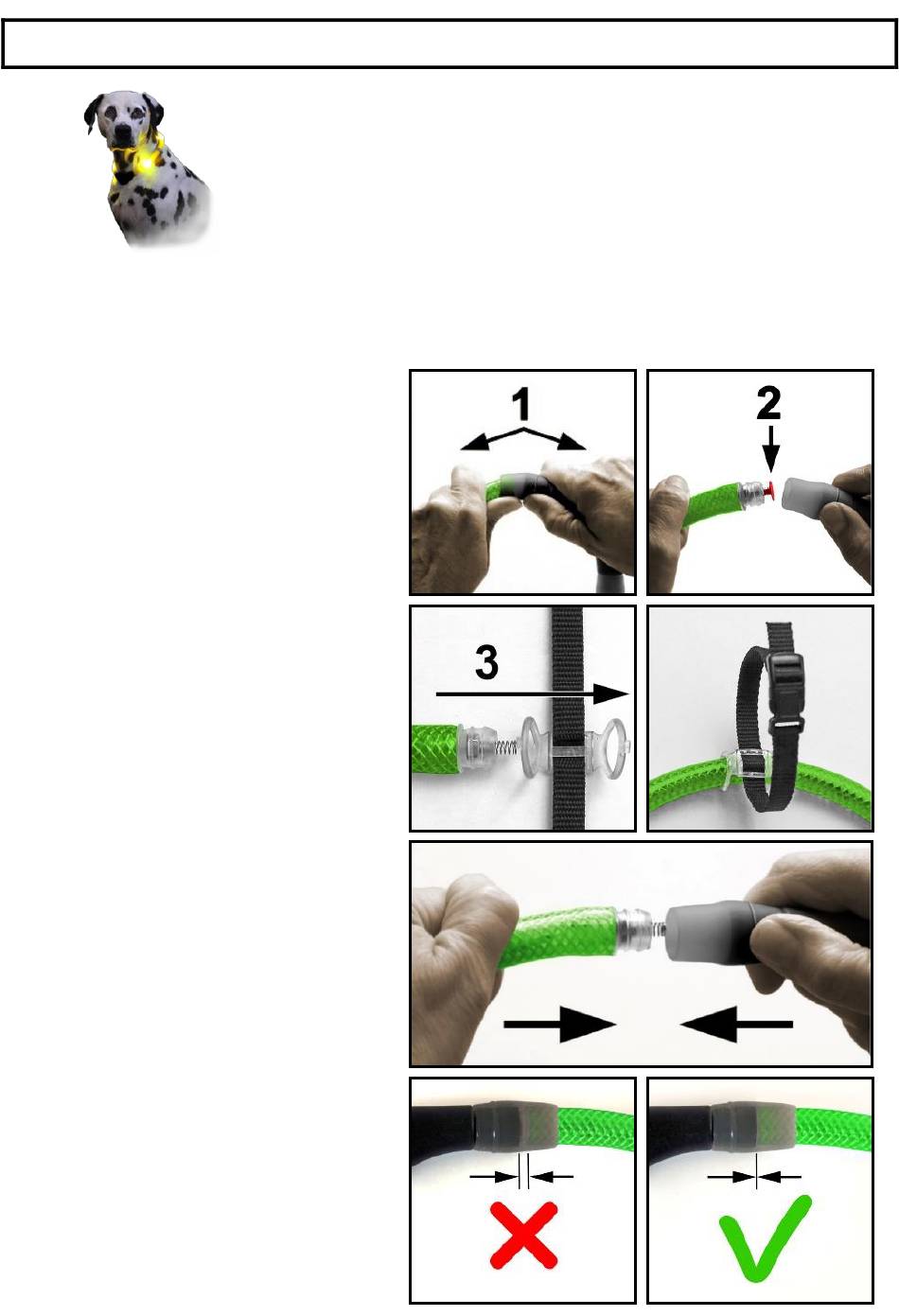 1

2

3