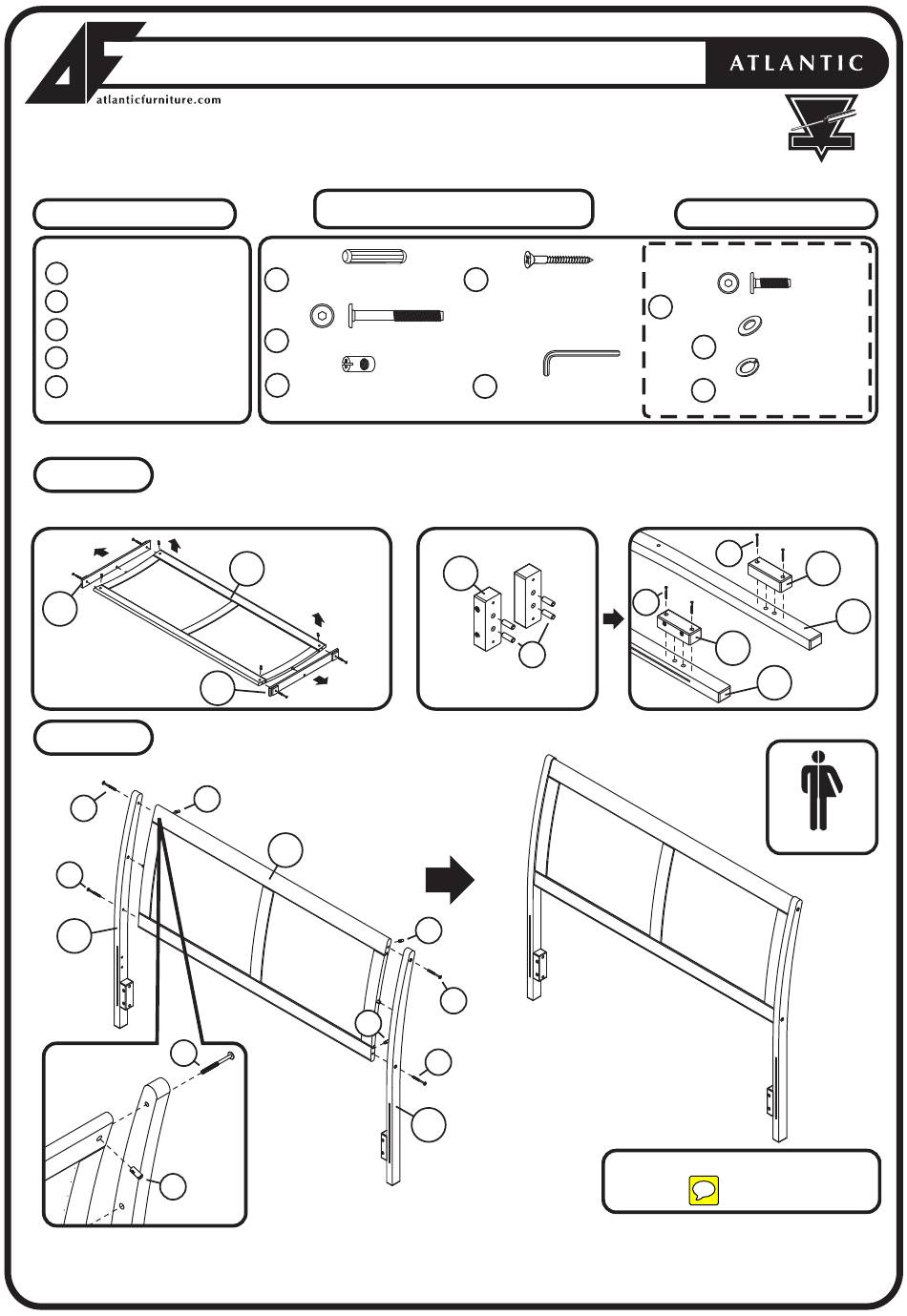 AF
atlanticfurniture.com

ATLANTIC