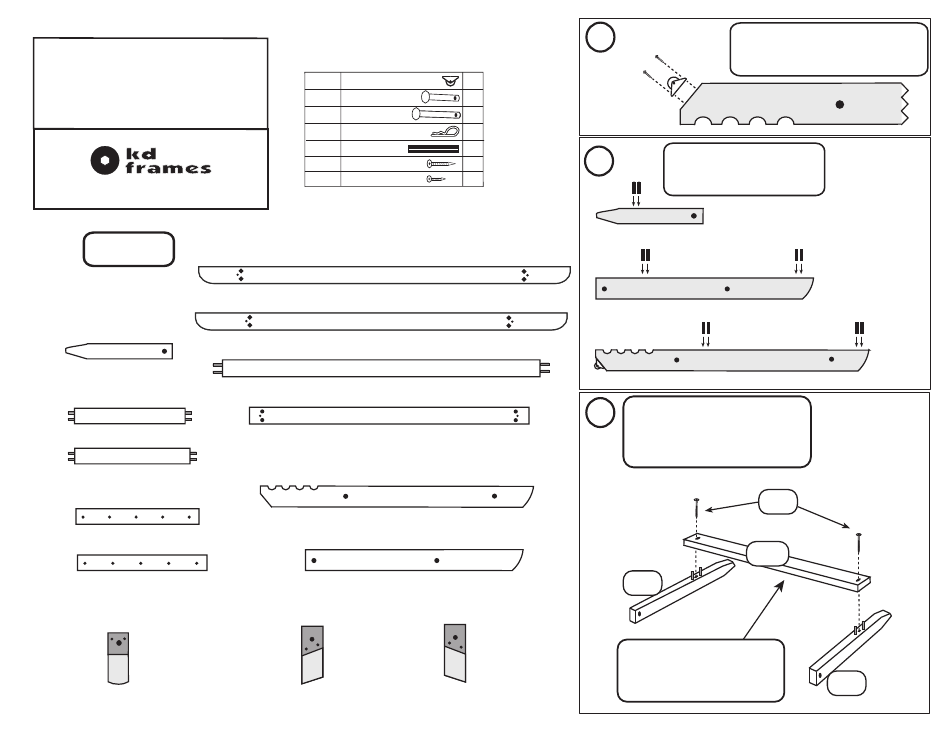 kd frames