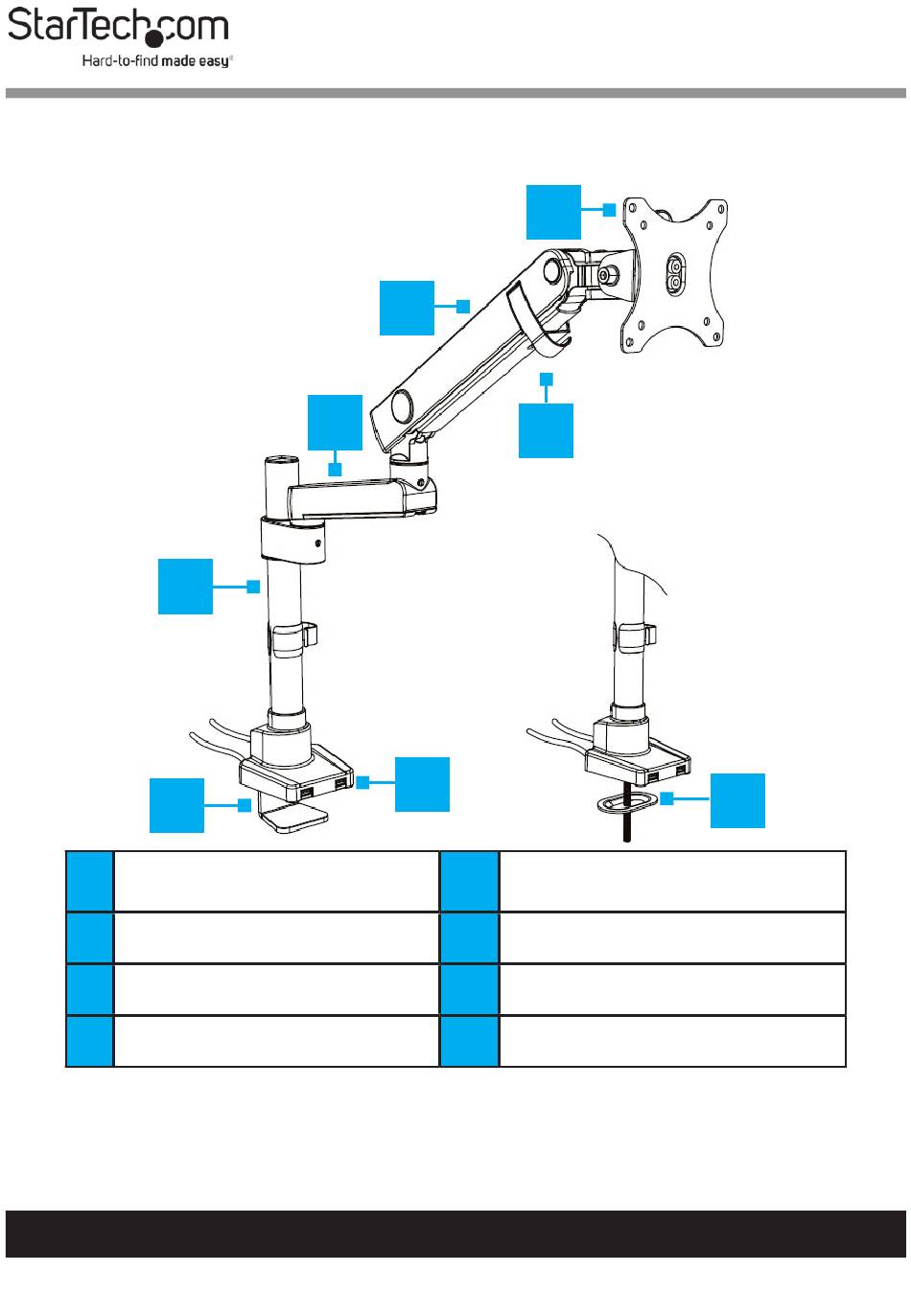 StarTech.com

Hard-to-find made easy®