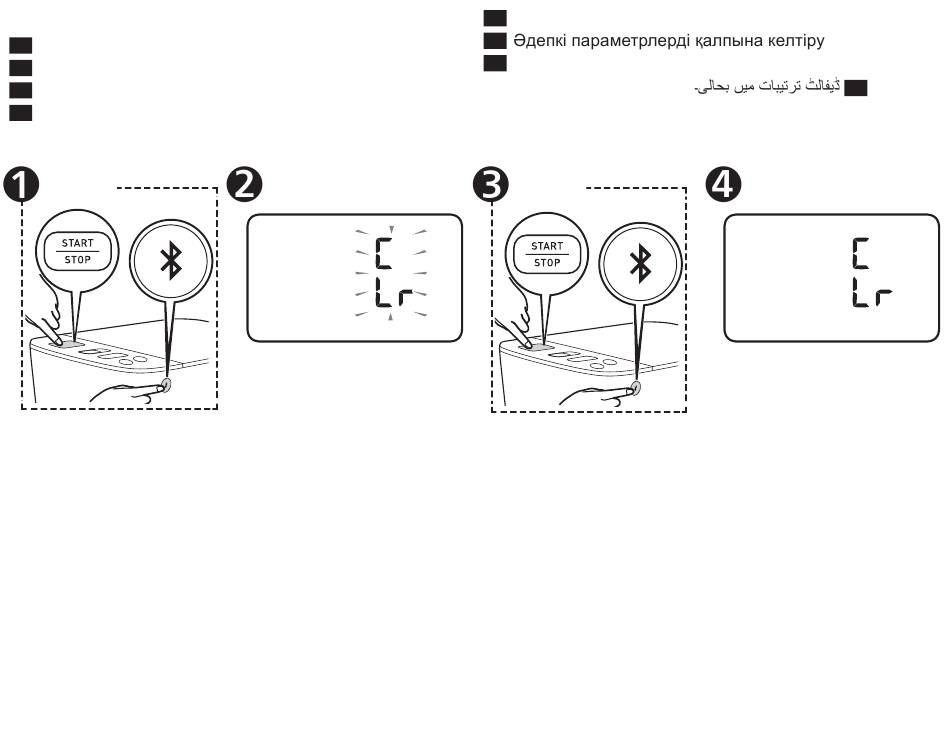 Әдепкі параметрлерді қалпына келтіру

ڈیفالٹ ترتیبات میں بحالی۔

1

START
STOP

2

C
Lr

3

START
STOP

4

C
Lr