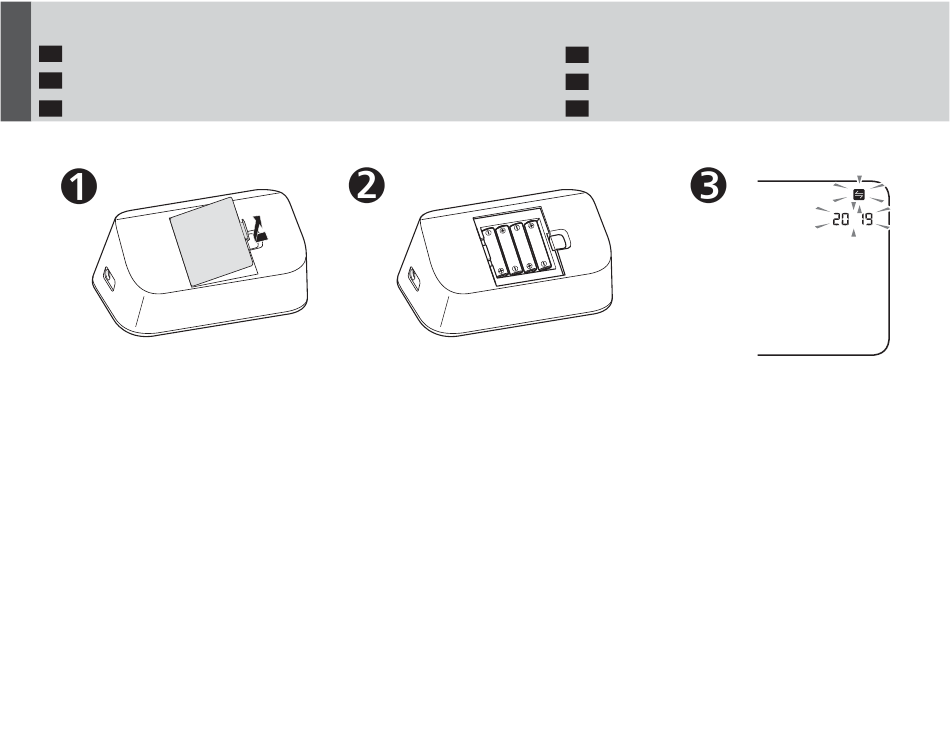 1

2

3

20 19