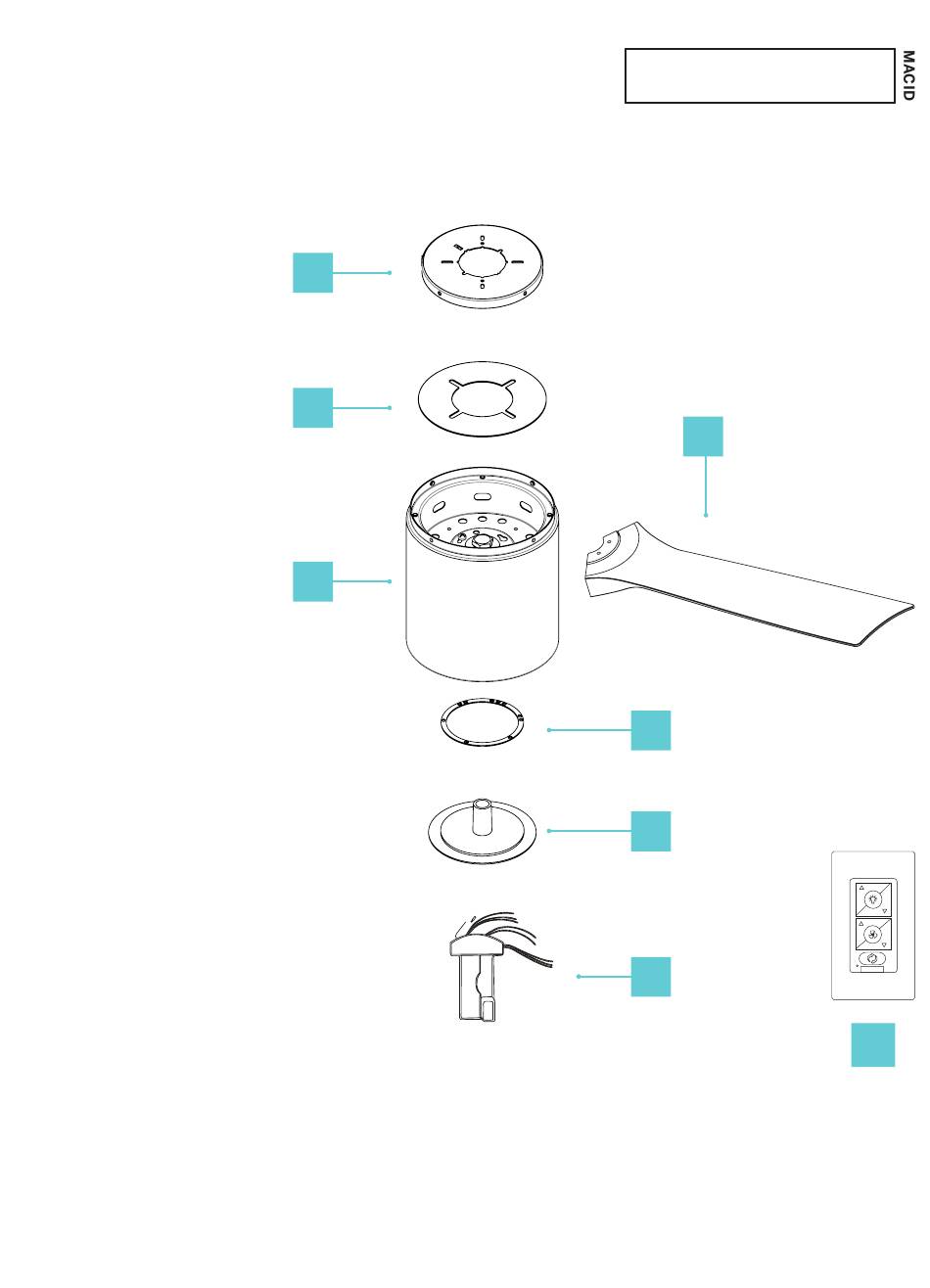 MACID