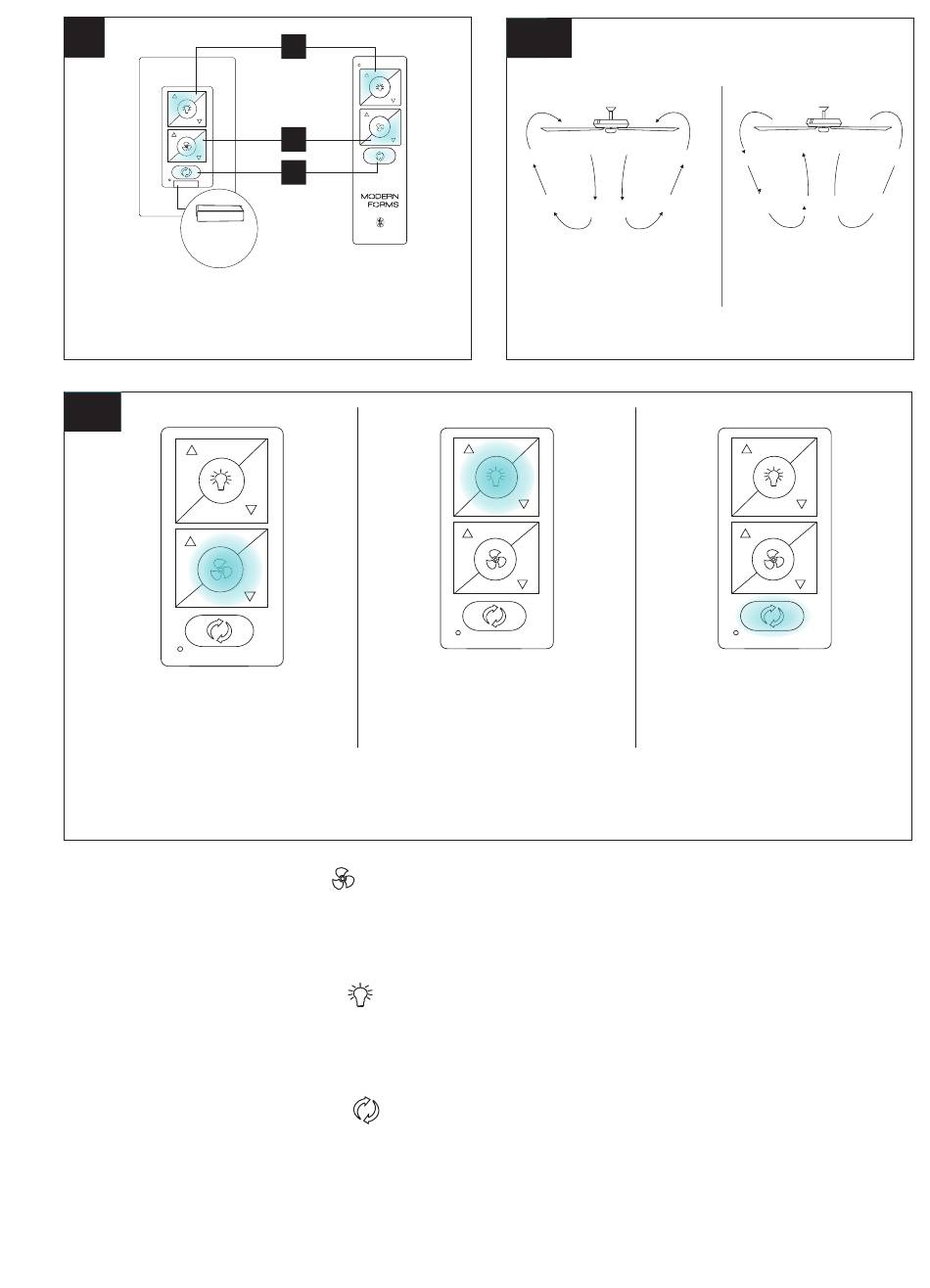 MODERN
FORMS