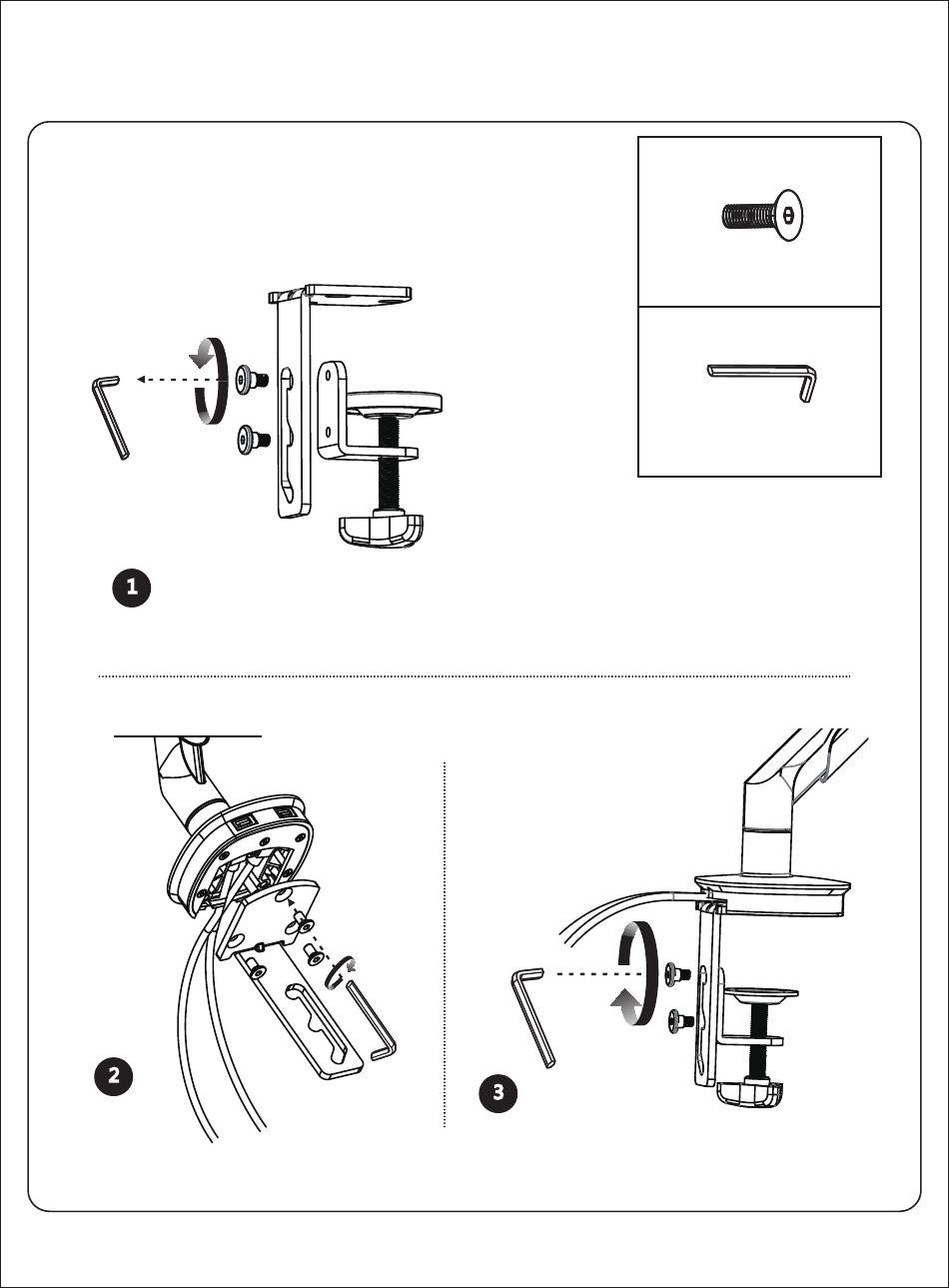 1

2

3