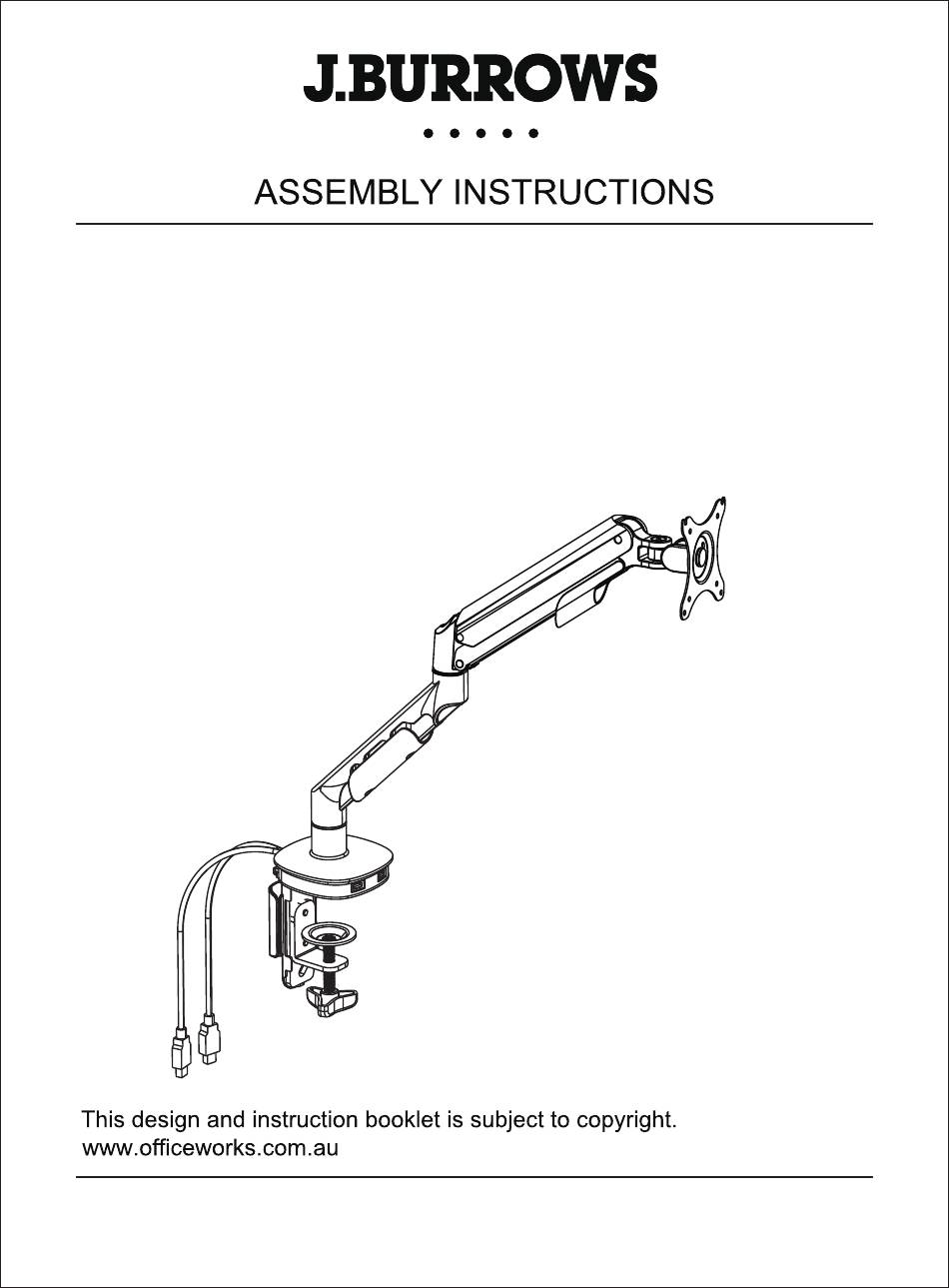 J.BURROWS

ASSEMBLY INSTRUCTIONS

This design and instruction booklet is subject to copyright.
www.officeworks.com.au