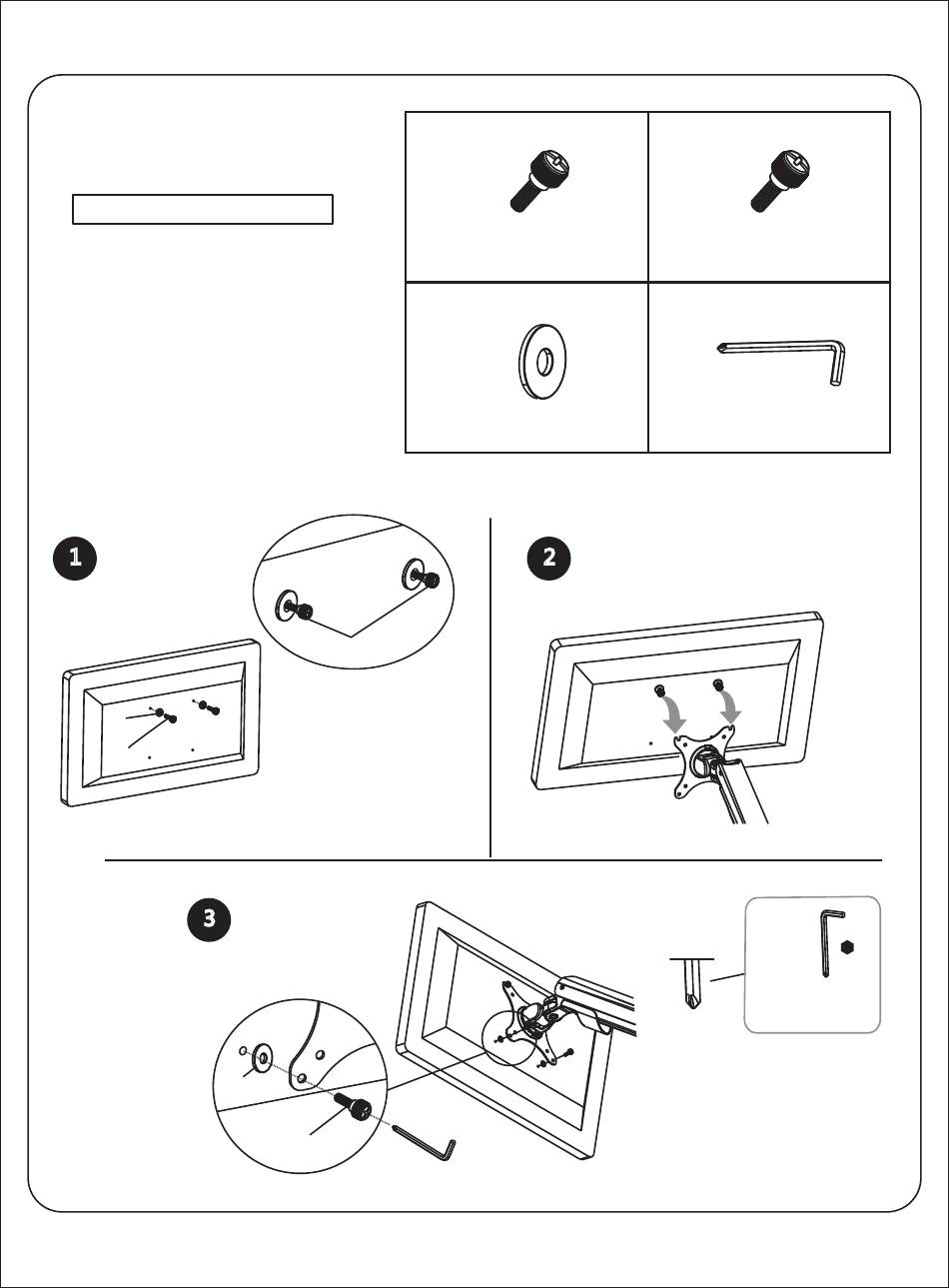 1

2

3