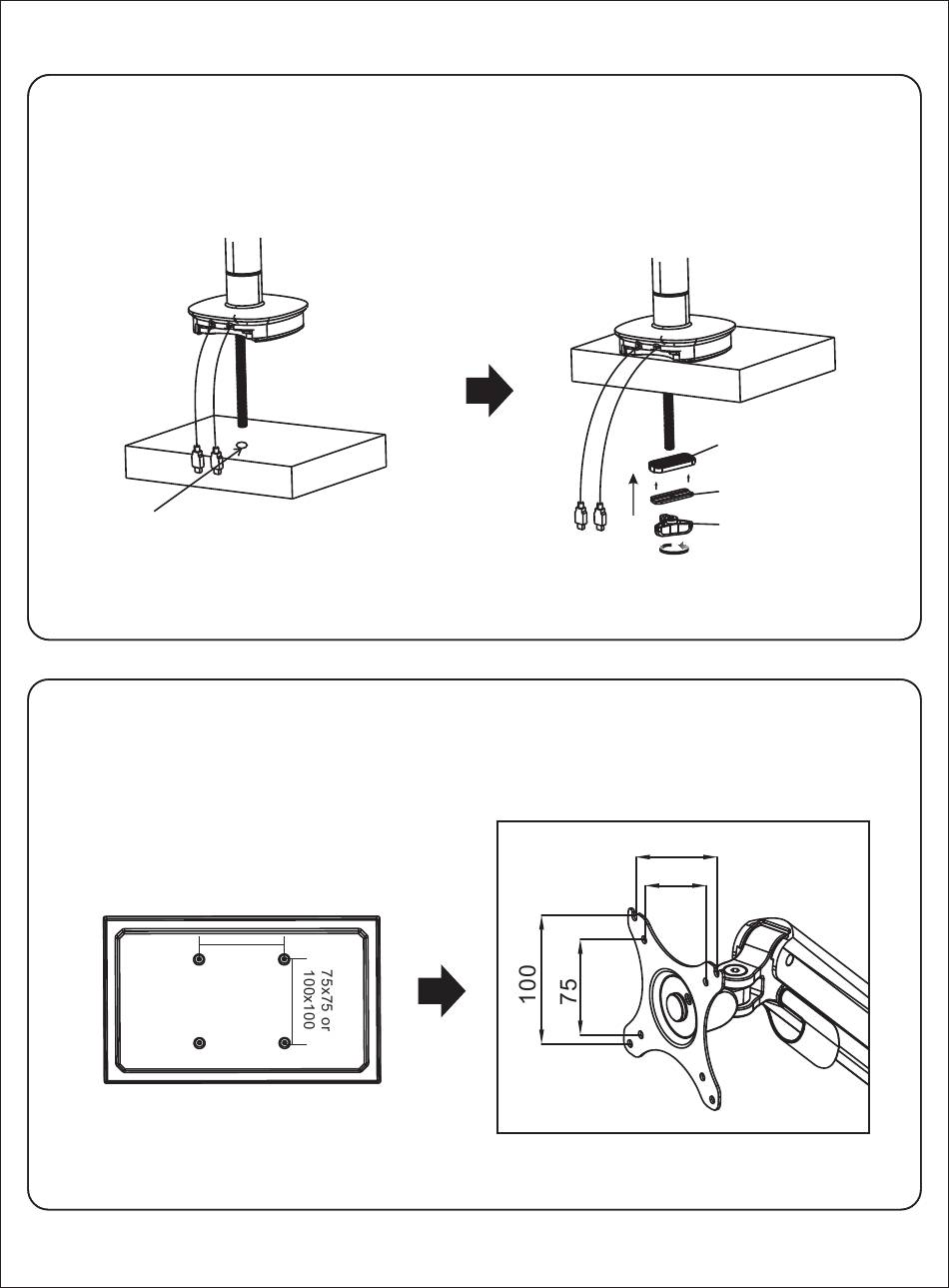 75x75 or
100x100

100
75