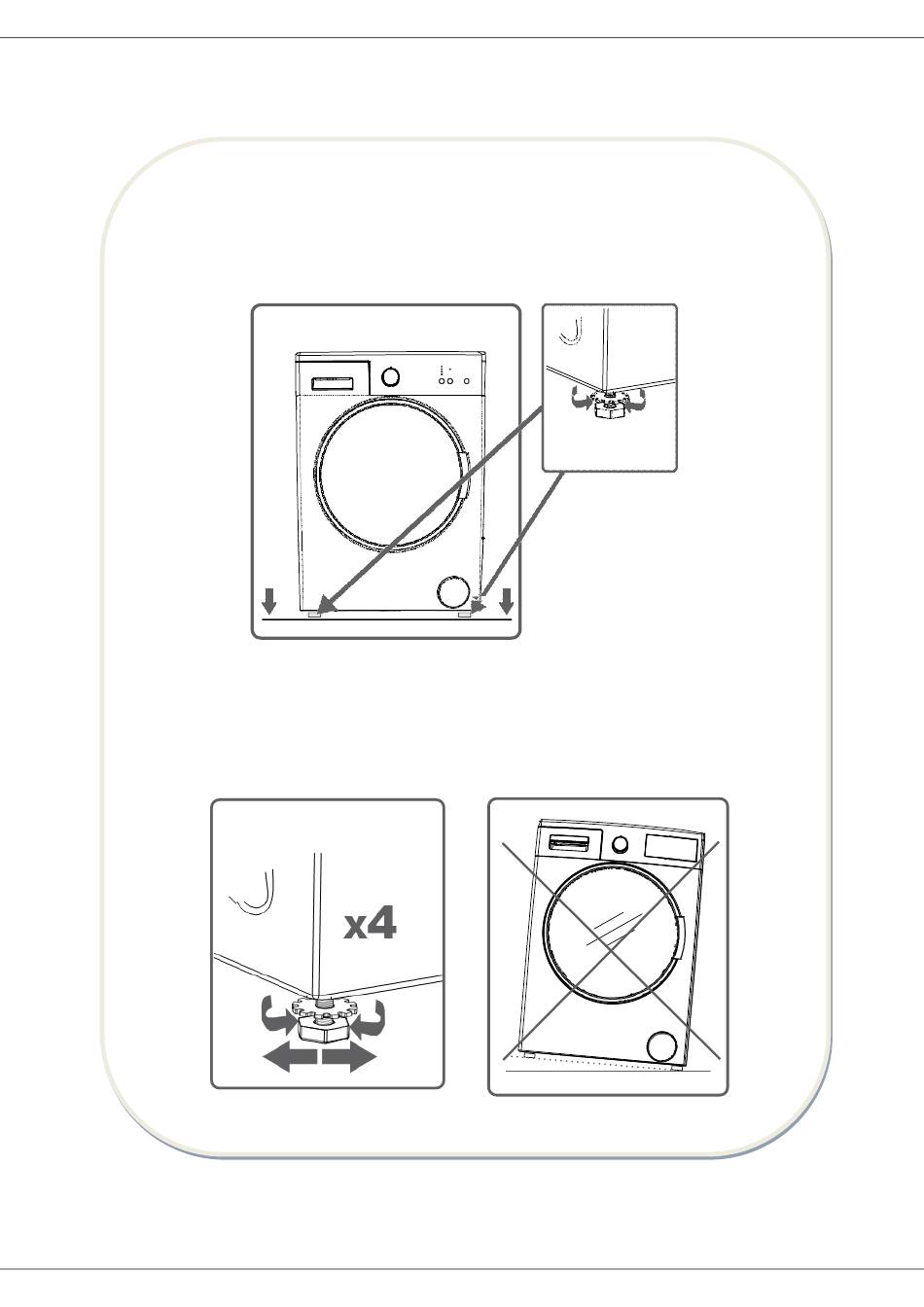 x4