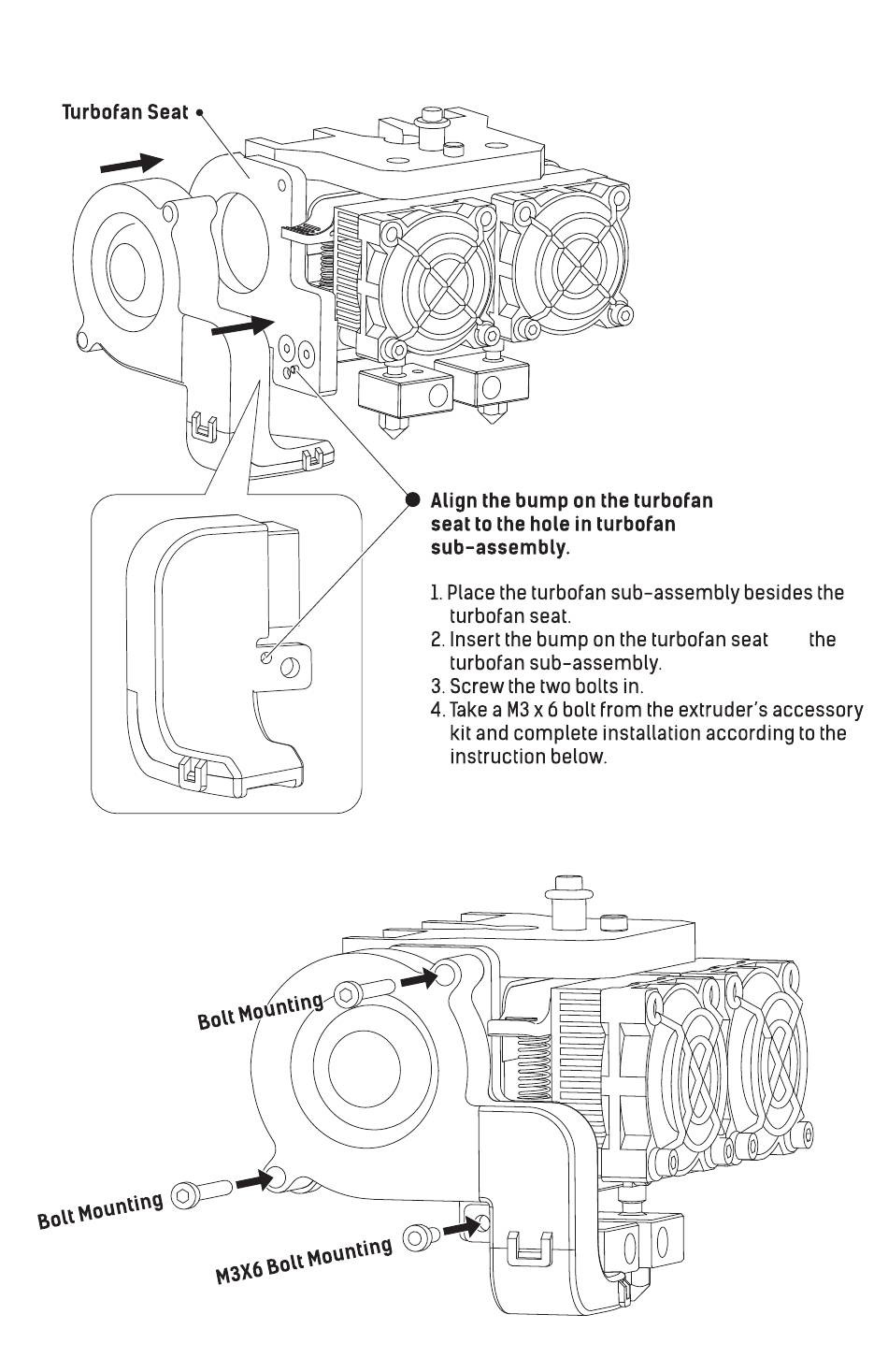 Turbofan Seat

Align the bump on the turbofan seat to the hole in turbofan sub-assembly.

1. Place the turbofan sub-assembly besides the turbofan seat.
2. Insert the bump on the turbofan seat the turbofan sub-assembly.
3. Screw the two bolts in.
4. Take a M3 x 6 bolt from the extruder's accessory kit and complete installation according to the instruction below.

Bolt Mounting

Bolt Mounting

M3X6 Bolt Mounting