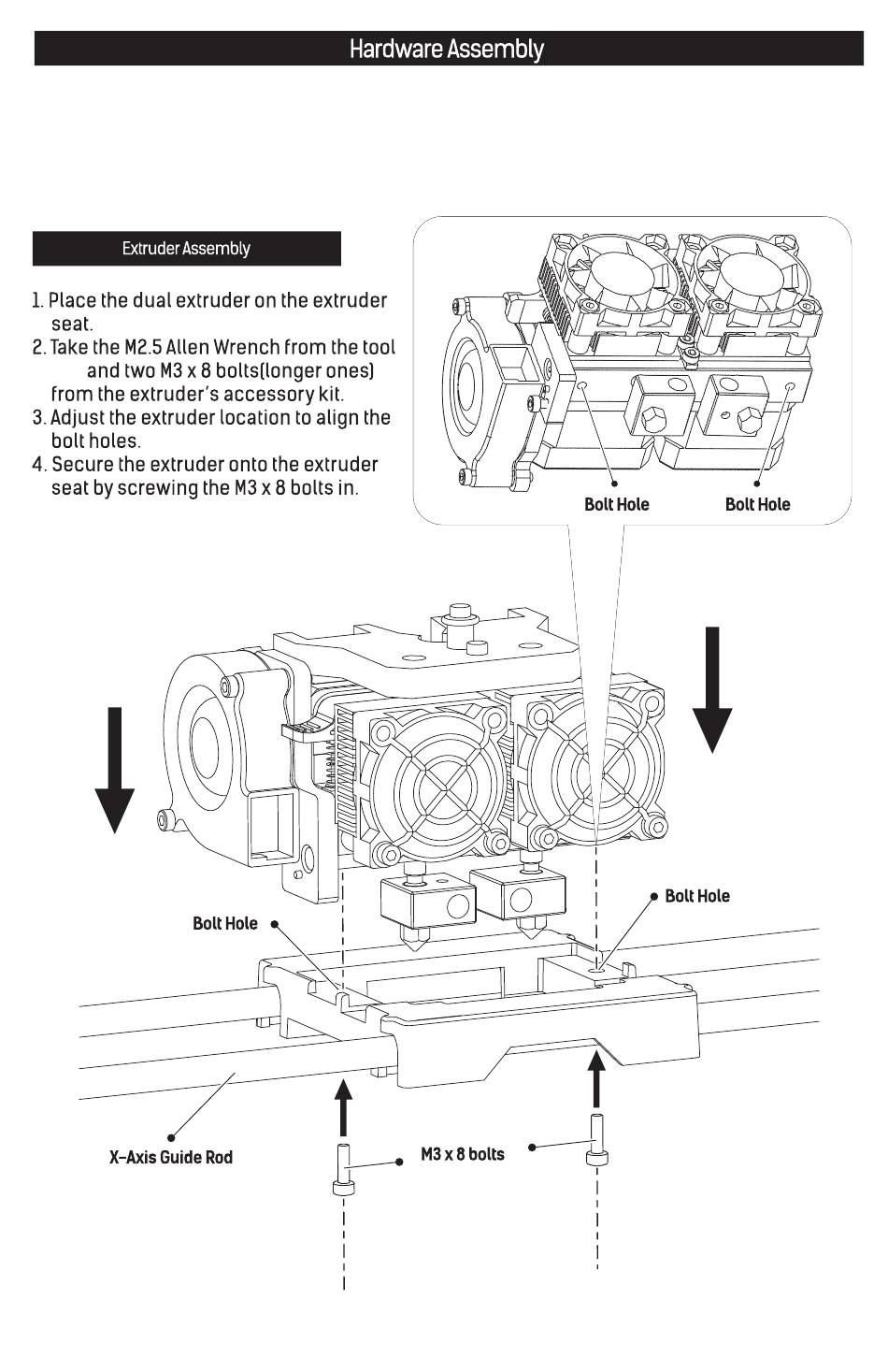 Hardware Assembly

Extruder Assembly

1. Place the dual extruder on the extruder seat.
2. Take the M2.5 Allen Wrench from the tool and two M3 x 8 bolts(longer ones) from the extruder's accessory kit.
3. Adjust the extruder location to align the bolt holes.
4. Secure the extruder onto the extruder seat by screwing the M3 x 8 bolts in.

Bolt Hole
Bolt Hole

Bolt Hole
Bolt Hole

X-Axis Guide Rod
M3 x 8 bolts