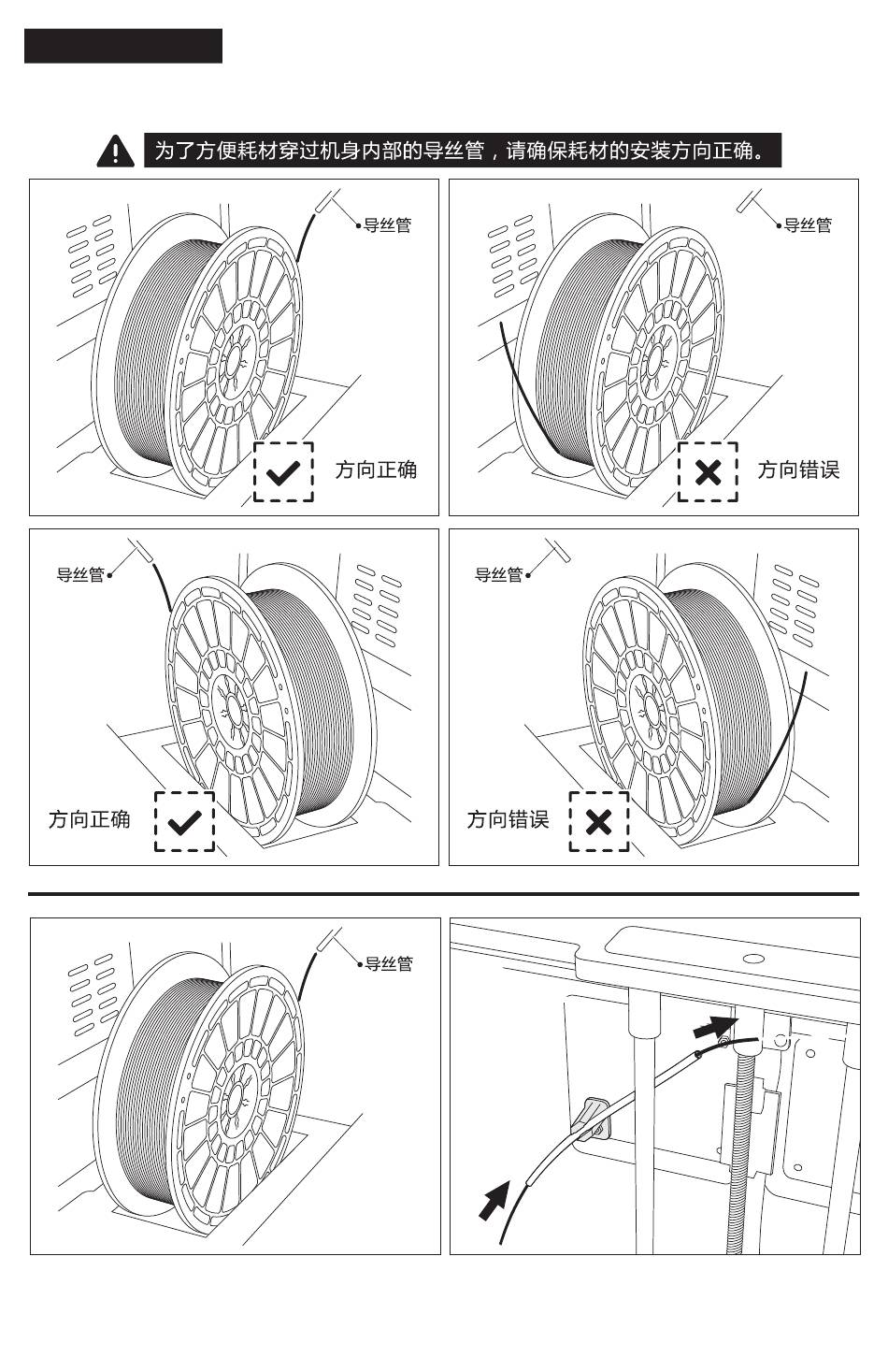 为了方便耗材穿过机身内部的导丝管，请确保耗材的安装方向正确。

导丝管

方向正确

导丝管

方向错误

导丝管

方向正确

导丝管

方向错误

导丝管