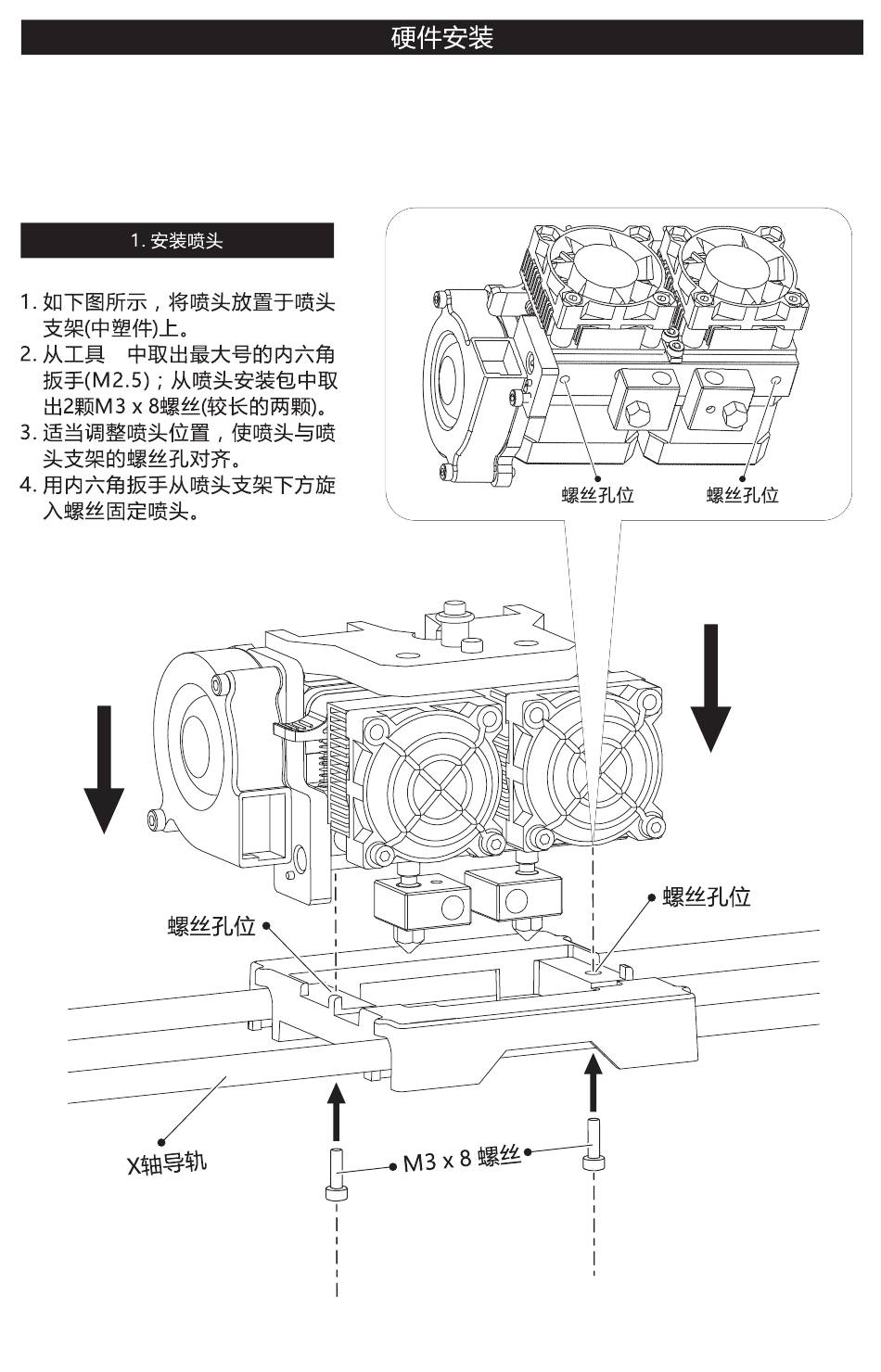 硬件安装

1. 安装喷头

1. 如下图所示，将喷头放置于喷头支架(中塑件)上。
2. 从工具 中取出最大号的内六角扳手(M2.5)；从喷头安装包中取出2颗M3 x 8螺丝(较长的两颗)。
3. 适当调整喷头位置，使喷头与喷头支架的螺丝孔对齐。
4. 用内六角扳手从喷头支架下方旋入螺丝固定喷头。

螺丝孔位
螺丝孔位

螺丝孔位
螺丝孔位

X轴导轨
M3 x 8 螺丝